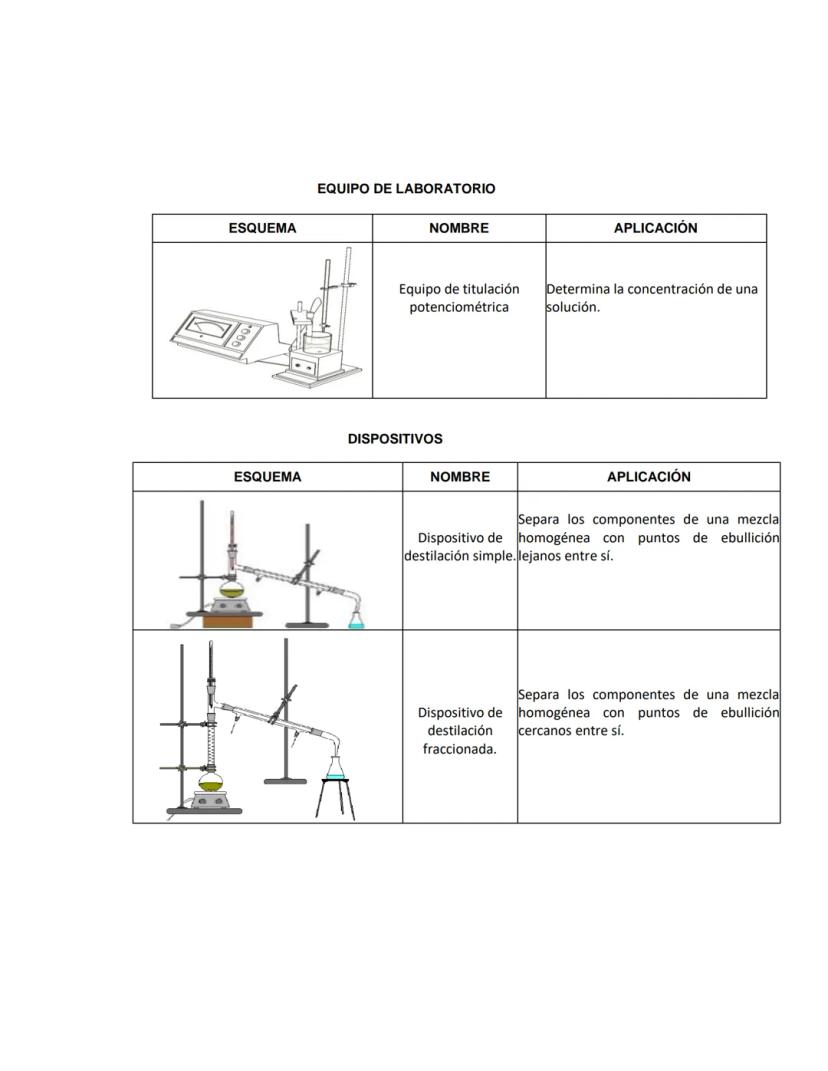 EQUIPO DE LABORATORIO

| ESQUEMA | NOMBRE | APLICACIÓN |
|---|---|---|
| | Equipo de titulación potenciométrica | Determina la concentración de una solución. |

DISPOSITIVOS

| ESQUEMA | NOMBRE | APLICACIÓN |
|---|---|---|
| | Dispositivo de destilación simple. | Separa los componentes de una mezcla homogénea con puntos de ebullición lejanos entre sí. |
| | Dispositivo de destilación fraccionada. | Separa los componentes de una mezcla homogénea con puntos de ebullición cercanos entre sí. |