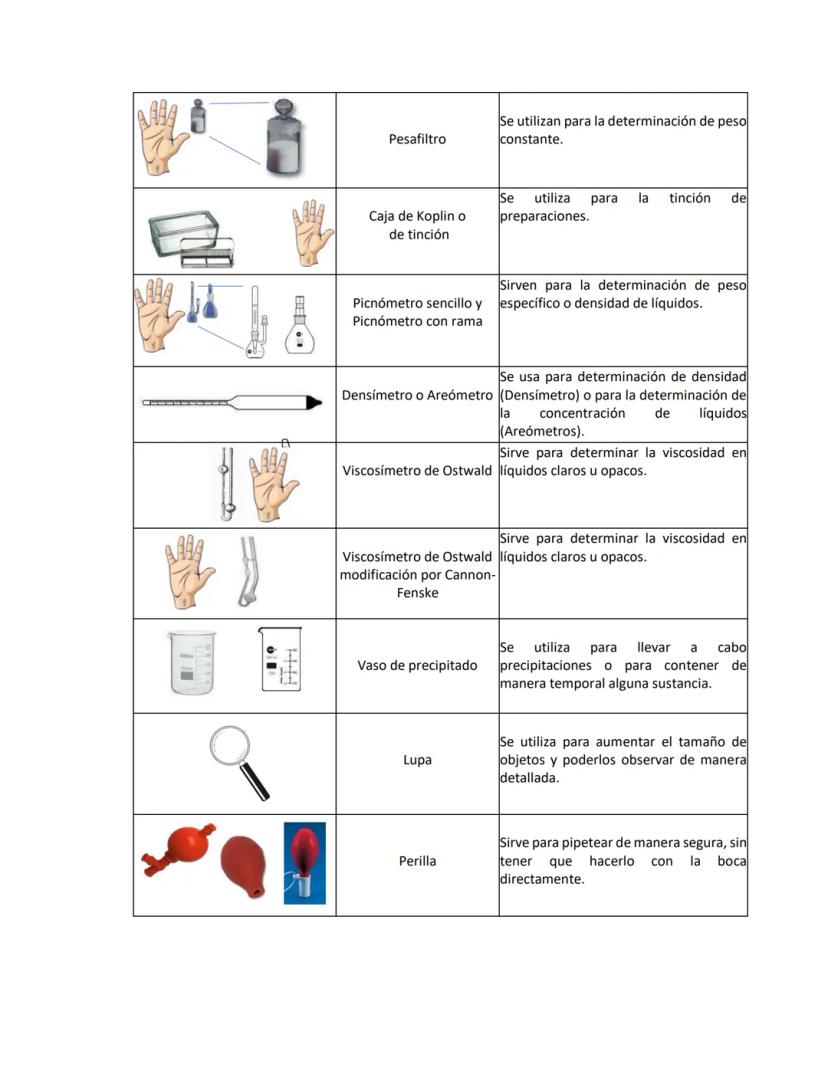 |  |  |  |
|---|---|---|
|  | Pesafiltro | Se utilizan para la determinación de peso constante. |
|  | Caja de Koplin o de tinción | Se utiliza para la tinción de preparaciones. |
|  | Picnómetro sencillo y Picnómetro con rama | Sirven para la determinación de peso específico o densidad de líquidos. |
|  | Densímetro o Areómetro | Se usa para determinación de densidad (Densímetro) o para la determinación de la concentración de líquidos (Areómetros). |
|  | Viscosímetro de Ostwald | Sirve para determinar la viscosidad en líquidos claros u opacos. |
|  | Viscosímetro de Ostwald modificación por Cannon-Fenske | Sirve para determinar la viscosidad en líquidos claros u opacos. |
|  | Vaso de precipitado | Se utiliza para llevar a cabo precipitaciones o para contener de manera temporal alguna sustancia. |
|  | Lupa | Se utiliza para aumentar el tamaño de objetos y poderlos observar de manera detallada. |
|  | Perilla | Sirve para pipetear de manera segura, sin tener que hacerlo con la boca directamente. |