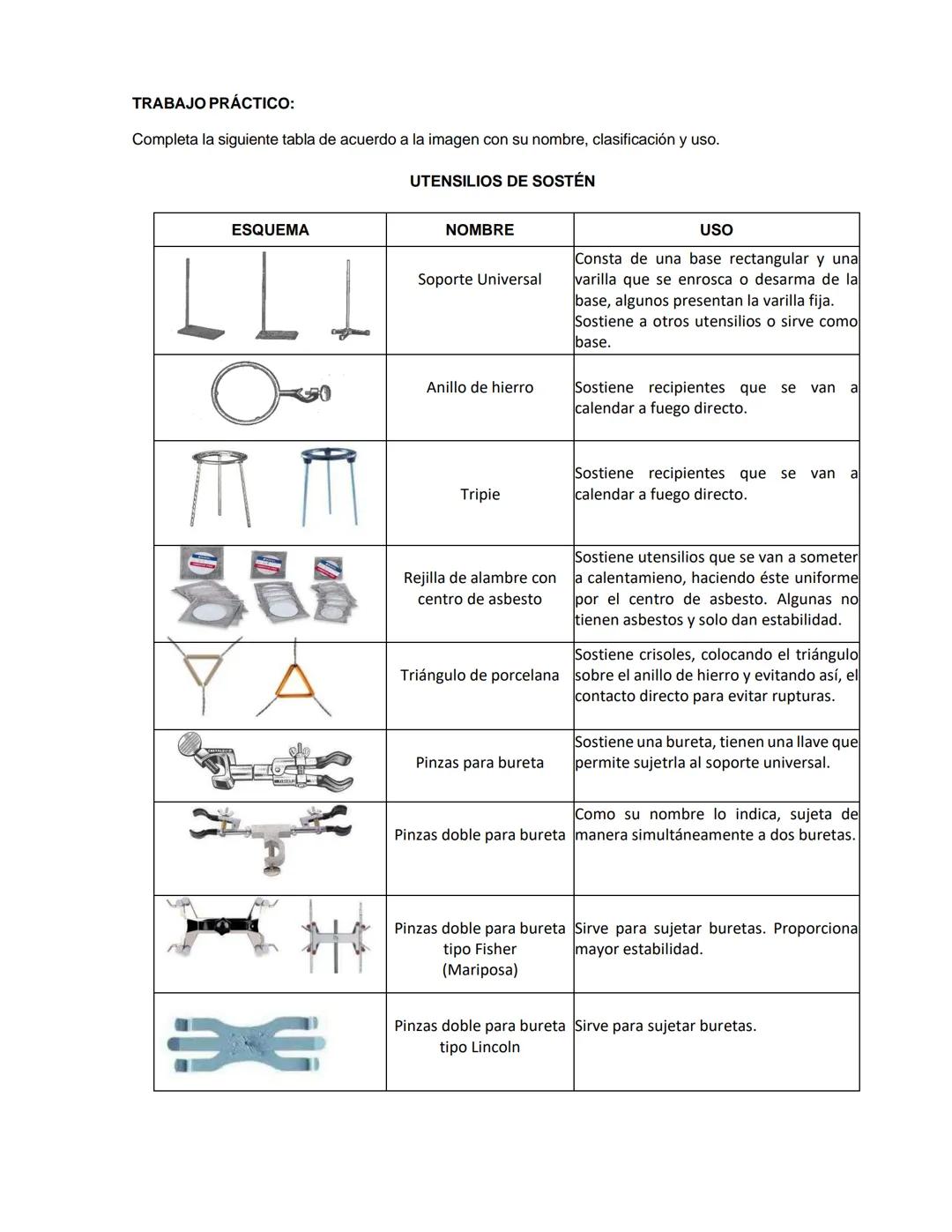 TRABAJO PRÁCTICO:

Completa la siguiente tabla de acuerdo a la imagen con su nombre, clasificación y uso.

UTENSILIOS DE SOSTÉN

| ESQUEMA | NOMBRE | USO |
|---|---|---|
| | Soporte Universal | Consta de una base rectangular y una varilla que se enrosca o desarma de la base, algunos presentan la varilla fija. Sostiene a otros utensilios o sirve como base. |
| | Anillo de hierro | Sostiene recipientes que se van a calendar a fuego directo. |
| | Tripie | Sostiene recipientes que se van a calendar a fuego directo. |
| | Rejilla de alambre con centro de asbesto | Sostiene utensilios que se van a someter a calentamieno, haciendo éste uniforme por el centro de asbesto. Algunas no tienen asbestos y solo dan estabilidad. |
| | Triángulo de porcelana | Sostiene crisoles, colocando el triángulo sobre el anillo de hierro y evitando así, el contacto directo para evitar rupturas. |
| | Pinzas para bureta | Sostiene una bureta, tienen una llave que permite sujetrla al soporte universal. |
| | Pinzas doble para bureta | Como su nombre lo indica, sujeta de manera simultáneamente a dos buretas. |
| | Pinzas doble para bureta tipo Fisher (Mariposa) | Sirve para sujetar buretas. Proporciona mayor estabilidad. |
| | Pinzas doble para bureta tipo Lincoln | Sirve para sujetar buretas. |