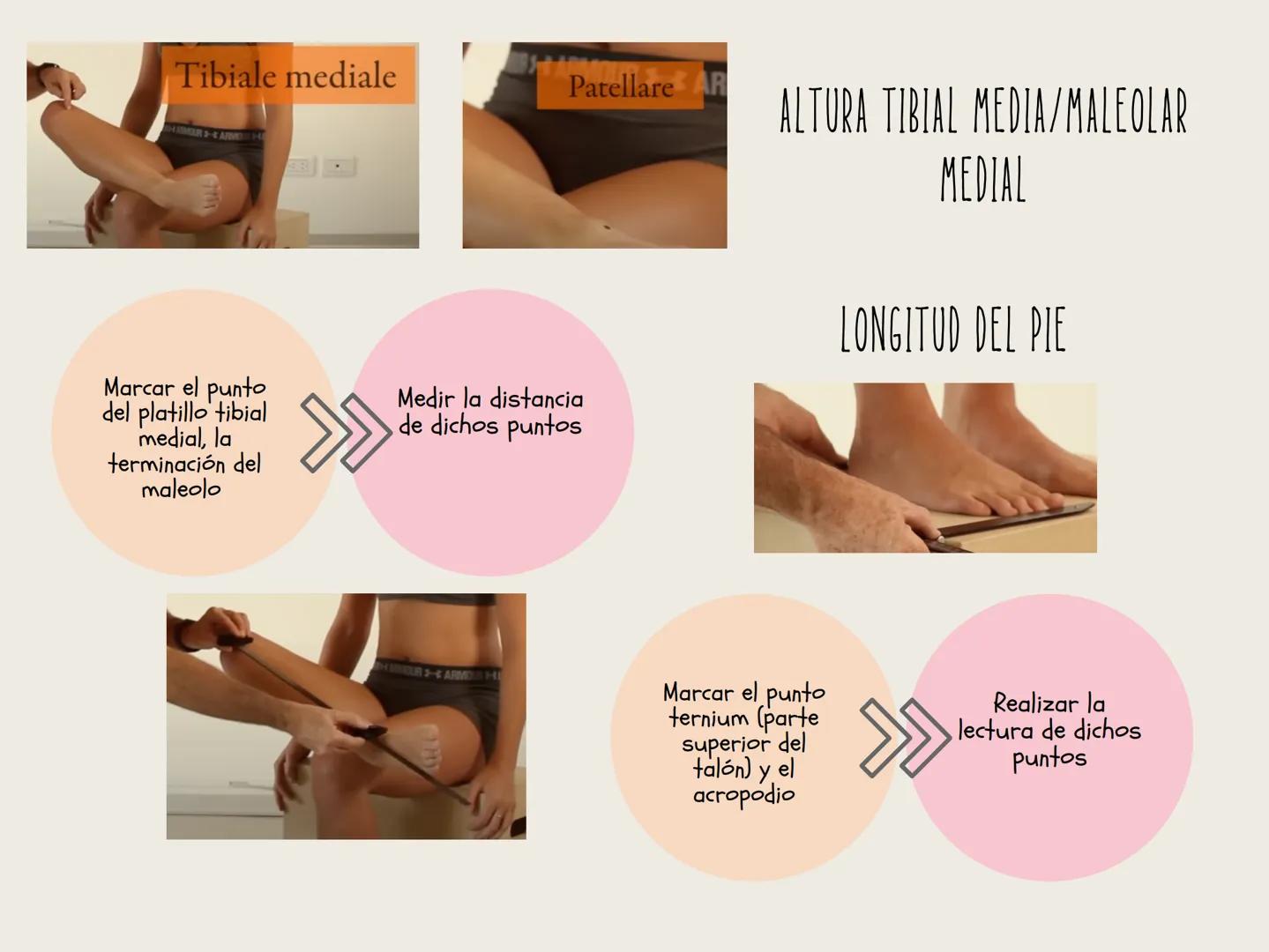 Tibiale mediale

Patellare

ALTURA TIBIAL MEDIA/MALEOLAR MEDIAL

Marcar el punto del platillo tibial medial, la terminación del maleolo

Medir la distancia de dichos puntos

LONGITUD DEL PIE

Marcar el punto ternium (parte superior del talón) y el acropodio

Realizar la lectura de dichos puntos