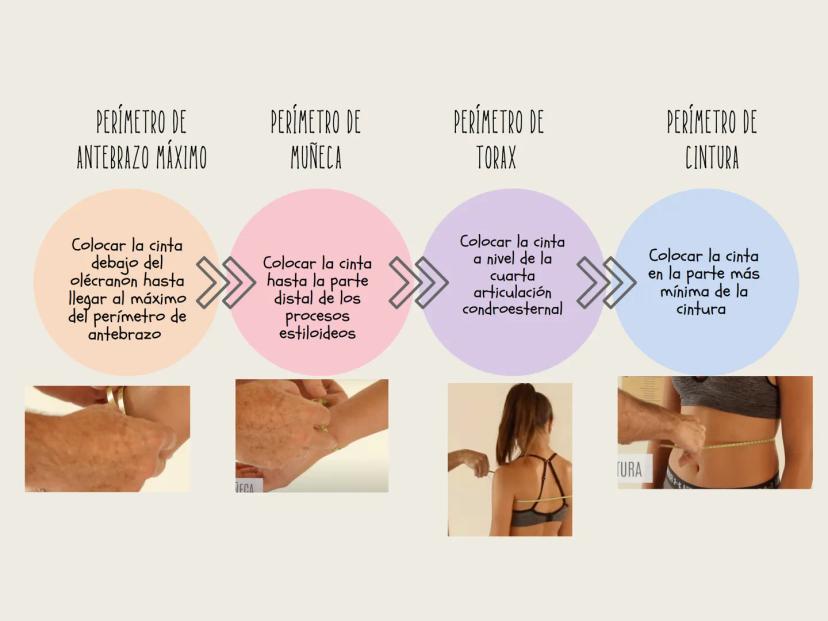 PERÍMETRO DE ANTEBRAZO MÁXIMO

Colocar la cinta debajo del olécranon hasta llegar al máximo del perímetro de antebrazo

PERÍMETRO DE MUÑECA

Colocar la cinta hasta la parte distal de los procesos estiloideos

ÑECA

PERÍMETRO DE TORAX

Colocar la cinta a nivel de la cuarta articulación condroesternal

PERÍMETRO DE CINTURA

Colocar la cinta en la parte más mínima de la cintura

TURA