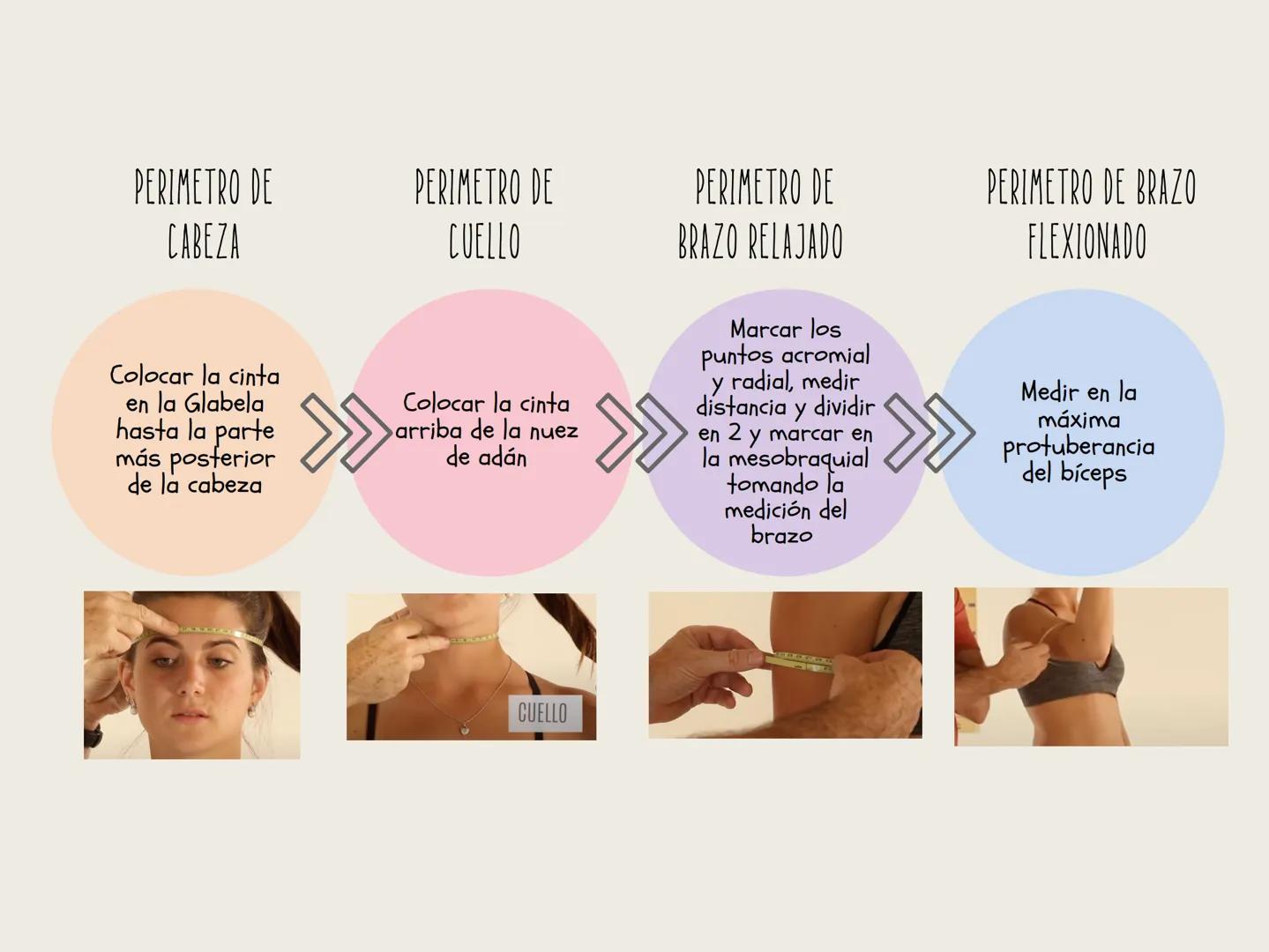 PERIMETRO DE CABEZA

Colocar la cinta en la Glabela hasta la parte más posterior de la cabeza

PERIMETRO DE CUELLO

Colocar la cinta arriba de la nuez de adán

CUELLO

PERIMETRO DE BRAZO RELAJADO

Marcar los puntos acromial y radial, medir distancia y dividir en 2 y marcar en la mesobraquial tomando la medición del brazo

PERIMETRO DE BRAZO FLEXIONADO

Medir en la máxima protuberancia del bíceps