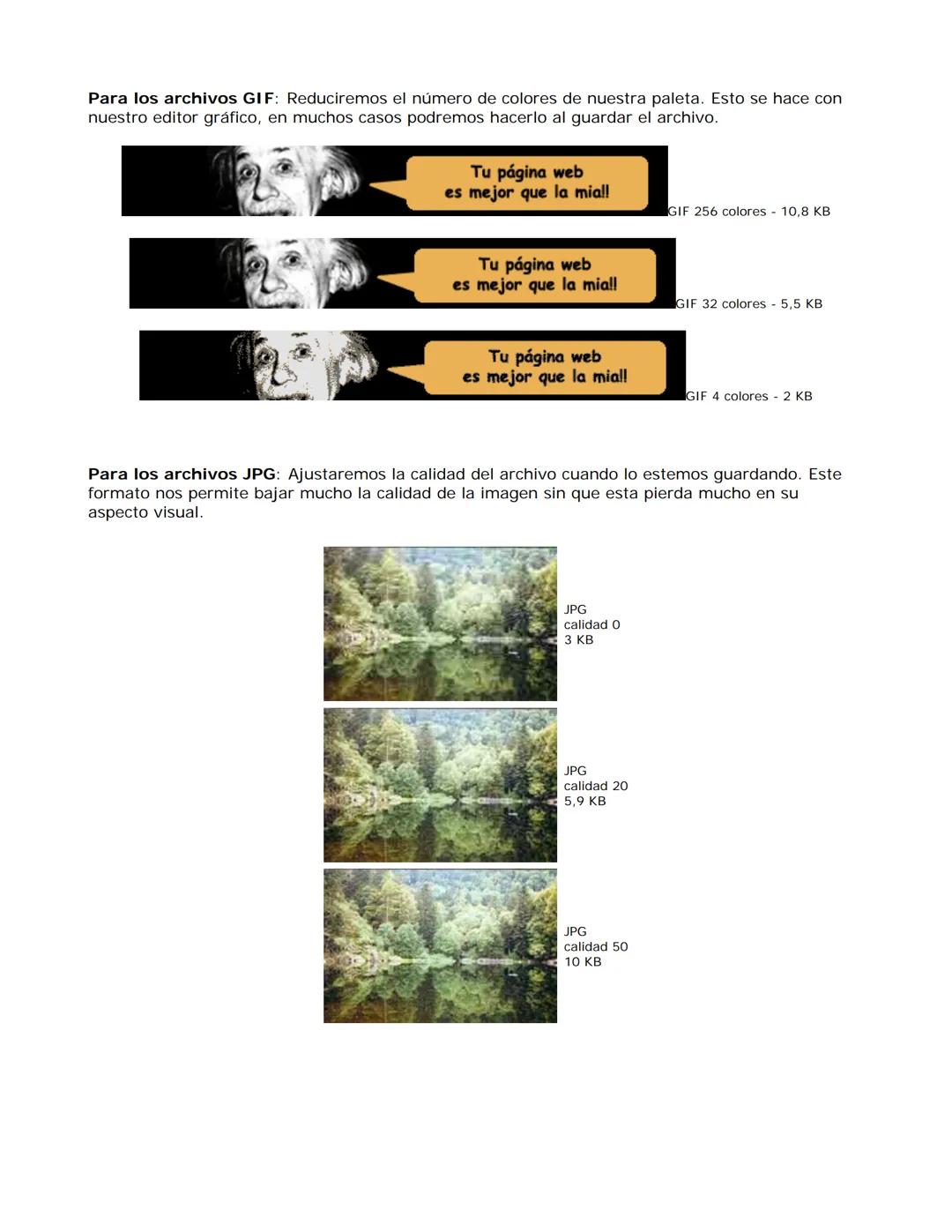 **Para los archivos GIF**: Reduciremos el número de colores de nuestra paleta. Esto se hace con nuestro editor gráfico, en muchos casos podremos hacerlo al guardar el archivo.

Tu página web es mejor que la mia!!

GIF 256 colores - 10,8 KB

Tu página web es mejor que la mia!!

GIF 32 colores - 5,5 KB

Tu página web es mejor que la mia!!

GIF 4 colores - 2 KB

**Para los archivos JPG**: Ajustaremos la calidad del archivo cuando lo estemos guardando. Este formato nos permite bajar mucho la calidad de la imagen sin que esta pierda mucho en su aspecto visual.

JPG
calidad 0
3 KB

JPG
calidad 20
5,9 KB

JPG
calidad 50
10 KB