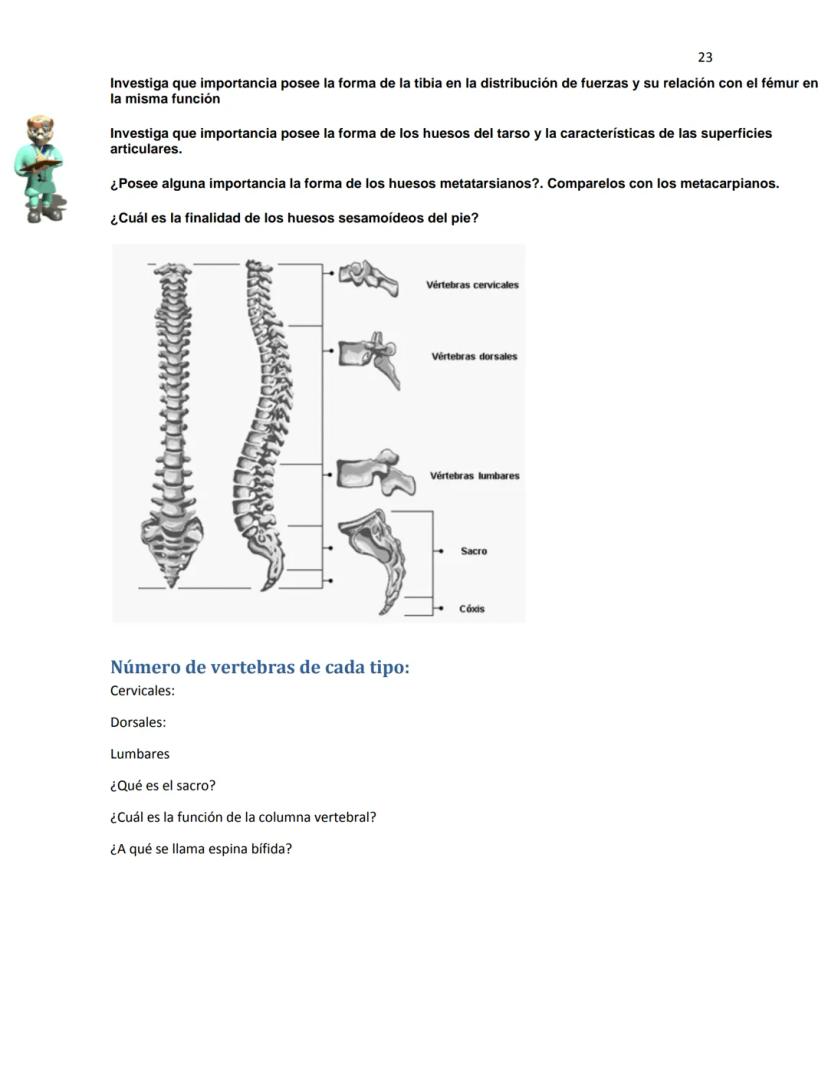 23

Investiga que importancia posee la forma de la tibia en la distribución de fuerzas y su relación con el fémur en la misma función

Investiga que importancia posee la forma de los huesos del tarso y la características de las superficies articulares.

¿Posee alguna importancia la forma de los huesos metatarsianos?. Comparelos con los metacarpianos.

¿Cuál es la finalidad de los huesos sesamoídeos del pie?

Vértebras cervicales

Vértebras dorsales

Vértebras lumbares

Sacro

Cóxis

Número de vertebras de cada tipo:

Cervicales:

Dorsales:

Lumbares

¿Qué es el sacro?

¿Cuál es la función de la columna vertebral?

¿A qué se llama espina bífida?