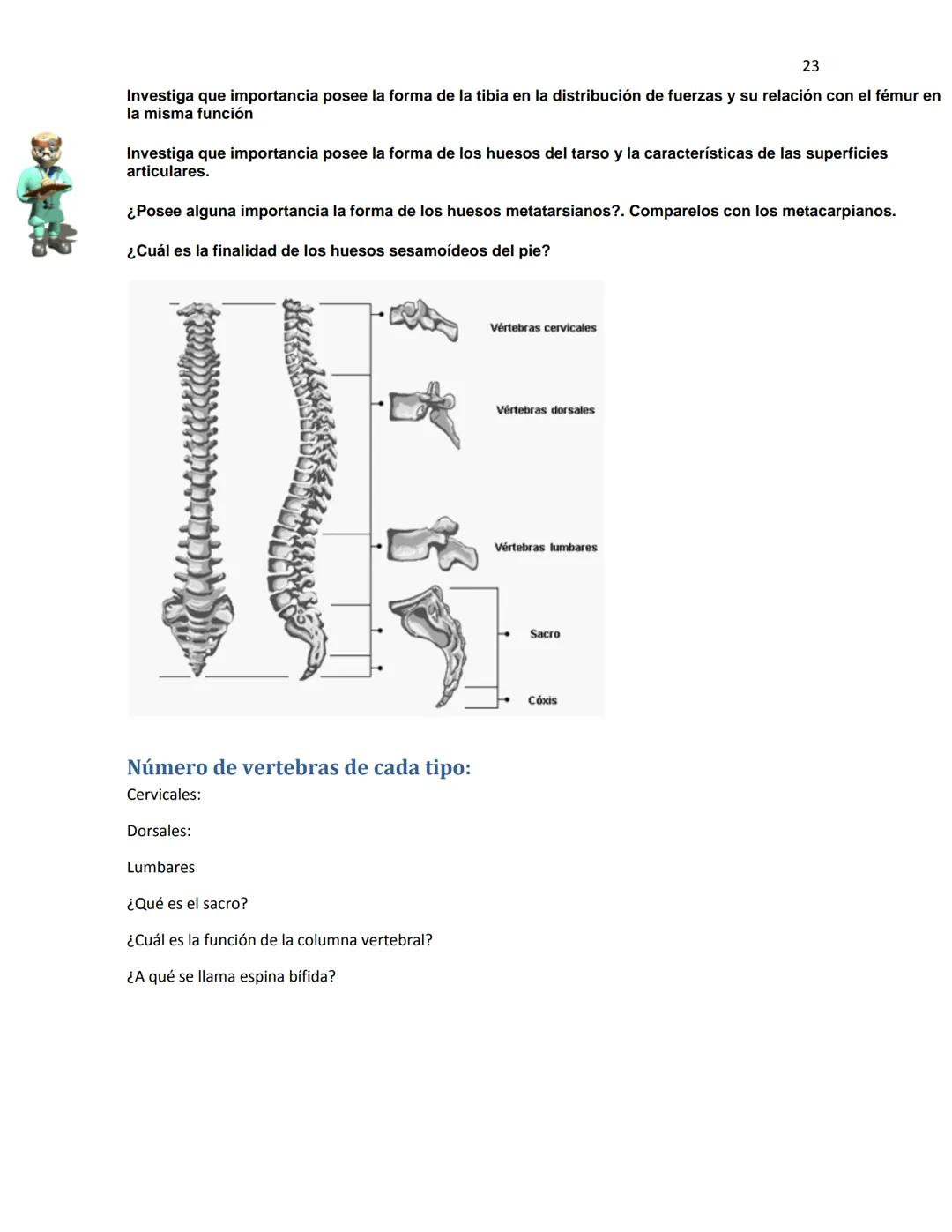 23

Investiga que importancia posee la forma de la tibia en la distribución de fuerzas y su relación con el fémur en la misma función

Investiga que importancia posee la forma de los huesos del tarso y la características de las superficies articulares.

¿Posee alguna importancia la forma de los huesos metatarsianos?. Comparelos con los metacarpianos.

¿Cuál es la finalidad de los huesos sesamoídeos del pie?

Vértebras cervicales
Vértebras dorsales
Vértebras lumbares
Sacro
Cóxis

Número de vertebras de cada tipo:
Cervicales:

Dorsales:

Lumbares

¿Qué es el sacro?

¿Cuál es la función de la columna vertebral?

¿A qué se llama espina bífida?