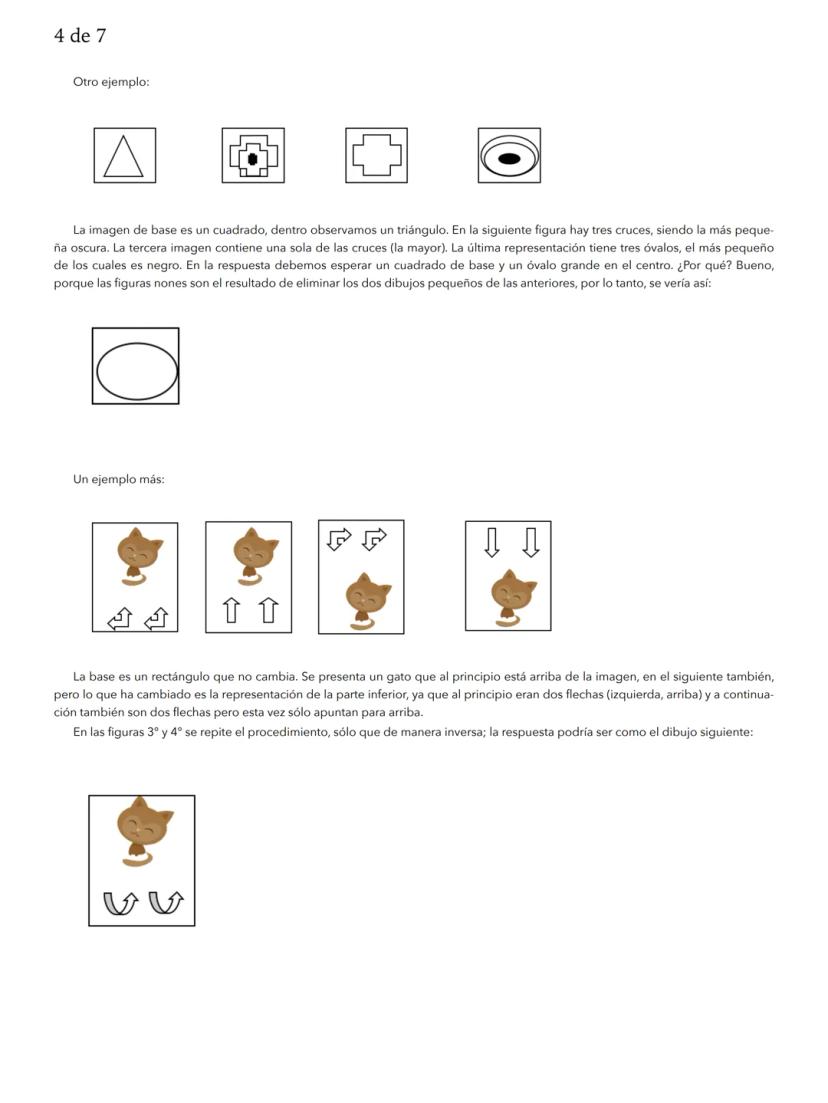 4 de 7

Otro ejemplo:

La imagen de base es un cuadrado, dentro observamos un triángulo. En la siguiente figura hay tres cruces, siendo la más pequeña oscura. La tercera imagen contiene una sola de las cruces (la mayor). La última representación tiene tres óvalos, el más pequeño de los cuales es negro. En la respuesta debemos esperar un cuadrado de base y un óvalo grande en el centro. ¿Por qué? Bueno, porque las figuras nones son el resultado de eliminar los dos dibujos pequeños de las anteriores, por lo tanto, se vería así:

Un ejemplo más:

La base es un rectángulo que no cambia. Se presenta un gato que al principio está arriba de la imagen, en el siguiente también, pero lo que ha cambiado es la representación de la parte inferior, ya que al principio eran dos flechas (izquierda, arriba) y a continuación también son dos flechas pero esta vez sólo apuntan para arriba.

En las figuras 3° y 4° se repite el procedimiento, sólo que de manera inversa; la respuesta podría ser como el dibujo siguiente: