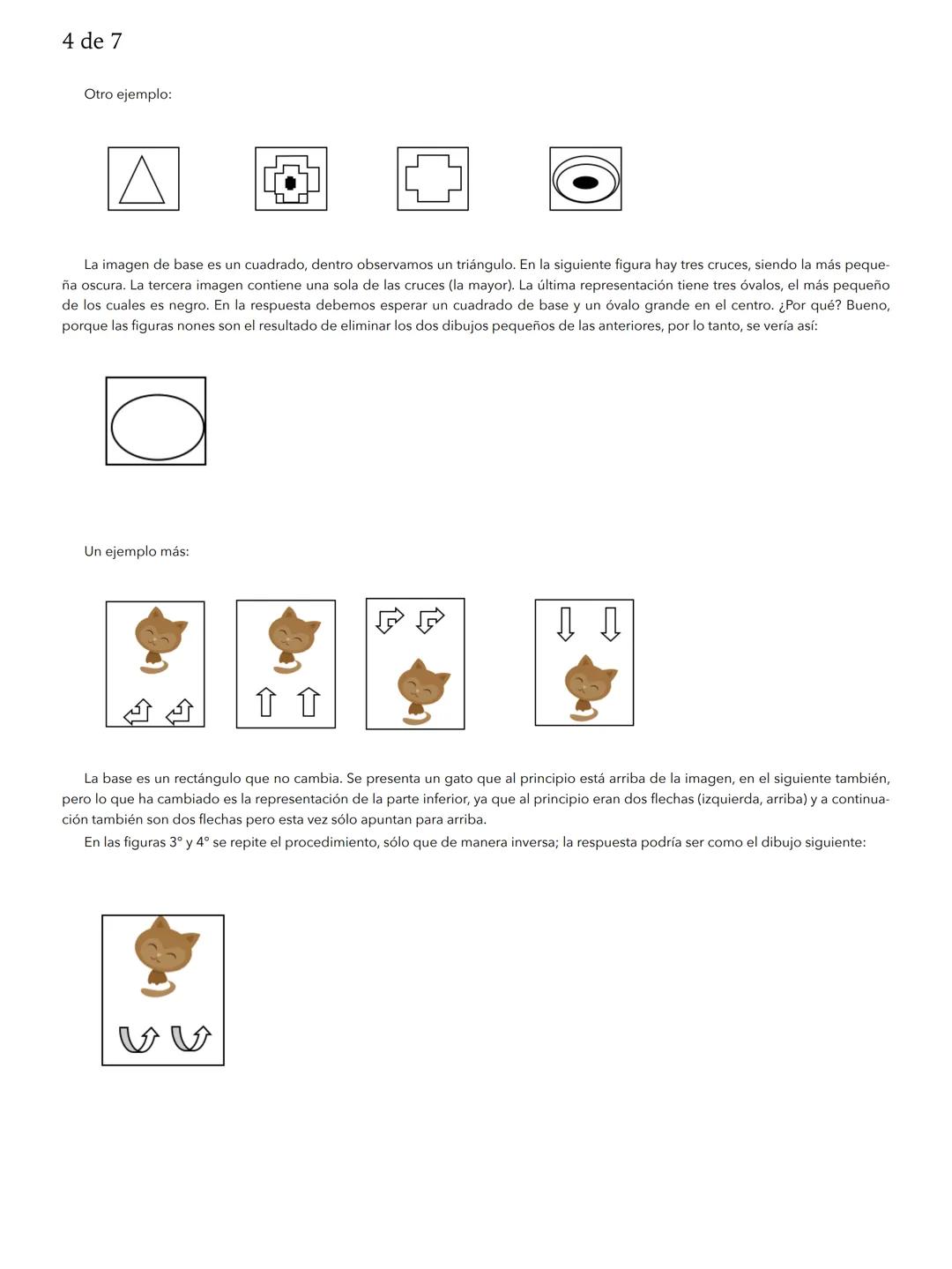 4 de 7

Otro ejemplo:

La imagen de base es un cuadrado, dentro observamos un triángulo. En la siguiente figura hay tres cruces, siendo la más pequeña oscura. La tercera imagen contiene una sola de las cruces (la mayor). La última representación tiene tres óvalos, el más pequeño de los cuales es negro. En la respuesta debemos esperar un cuadrado de base y un óvalo grande en el centro. ¿Por qué? Bueno, porque las figuras nones son el resultado de eliminar los dos dibujos pequeños de las anteriores, por lo tanto, se vería así:

Un ejemplo más:

La base es un rectángulo que no cambia. Se presenta un gato que al principio está arriba de la imagen, en el siguiente también, pero lo que ha cambiado es la representación de la parte inferior, ya que al principio eran dos flechas (izquierda, arriba) y a continuación también son dos flechas pero esta vez sólo apuntan para arriba.

En las figuras 3° y 4° se repite el procedimiento, sólo que de manera inversa; la respuesta podría ser como el dibujo siguiente: