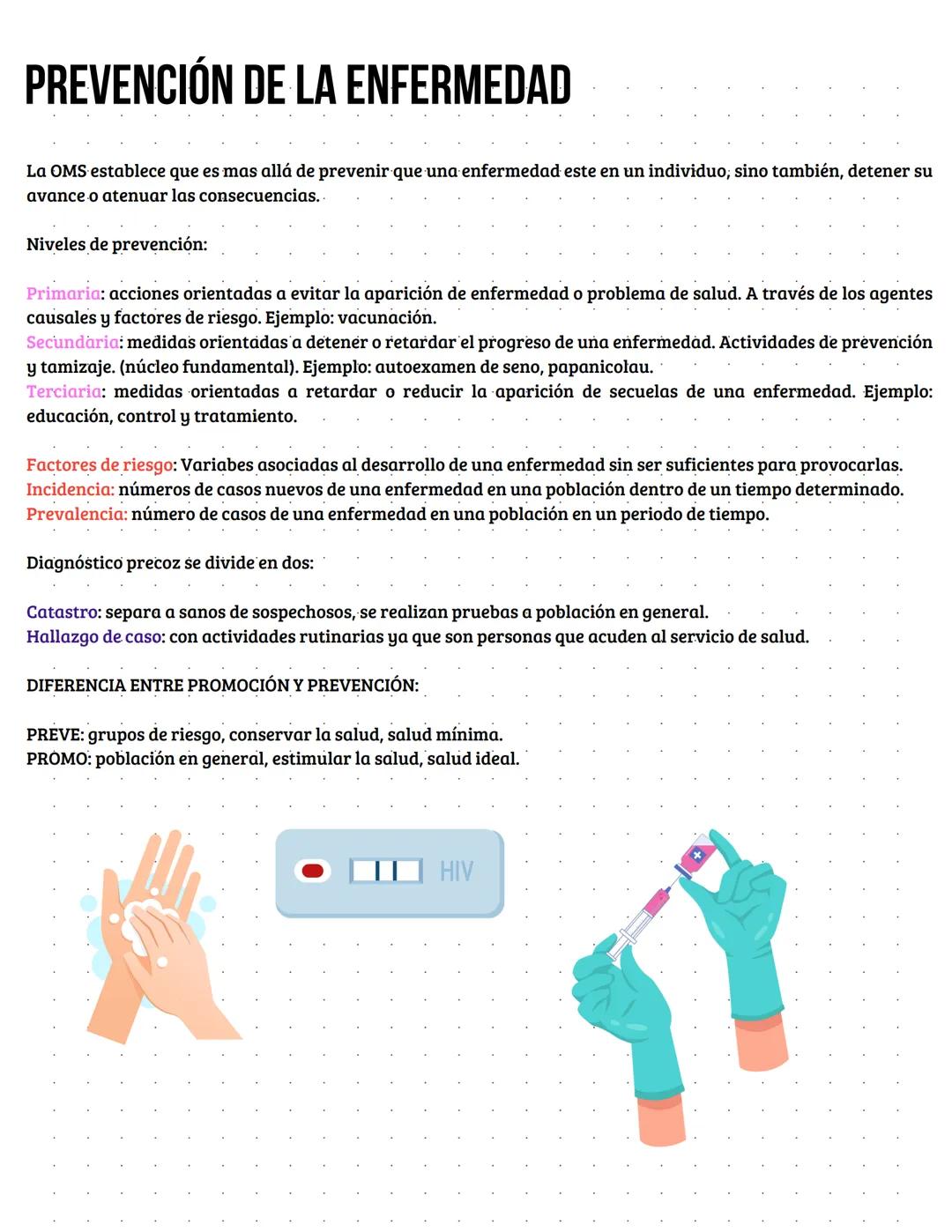 PREVENCIÓN DE LA ENFERMEDAD

La OMS establece que es mas allá de prevenir que una enfermedad este en un individuo, sino también, detener su avance o atenuar las consecuencias.

Niveles de prevención:

Primaria: acciones orientadas a evitar la aparición de enfermedad o problema de salud. A través de los agentes causales y factores de riesgo. Ejemplo: vacunación.
Secundaria: medidas orientadas a detener o retardar el progreso de una enfermedad. Actividades de prevención y tamizaje. (núcleo fundamental). Ejemplo: autoexamen de seno, papanicolau.
Terciaria: medidas orientadas a retardar o reducir la aparición de secuelas de una enfermedad. Ejemplo: educación, control y tratamiento.

Factores de riesgo: Variabes asociadas al desarrollo de una enfermedad sin ser suficientes para provocarlas.
Incidencia: números de casos nuevos de una enfermedad en una población dentro de un tiempo determinado.
Prevalencia: número de casos de una enfermedad en una población en un periodo de tiempo.

Diagnóstico precoz se divide en dos:

Catastro: separa a sanos de sospechosos, se realizan pruebas a población en general.
Hallazgo de caso: con actividades rutinarias ya que son personas que acuden al servicio de salud.

DIFERENCIA ENTRE PROMOCIÓN Y PREVENCIÓN:

PREVE: grupos de riesgo, conservar la salud, salud mínima.
PROMO: población en general, estimular la salud, salud ideal.

HIV