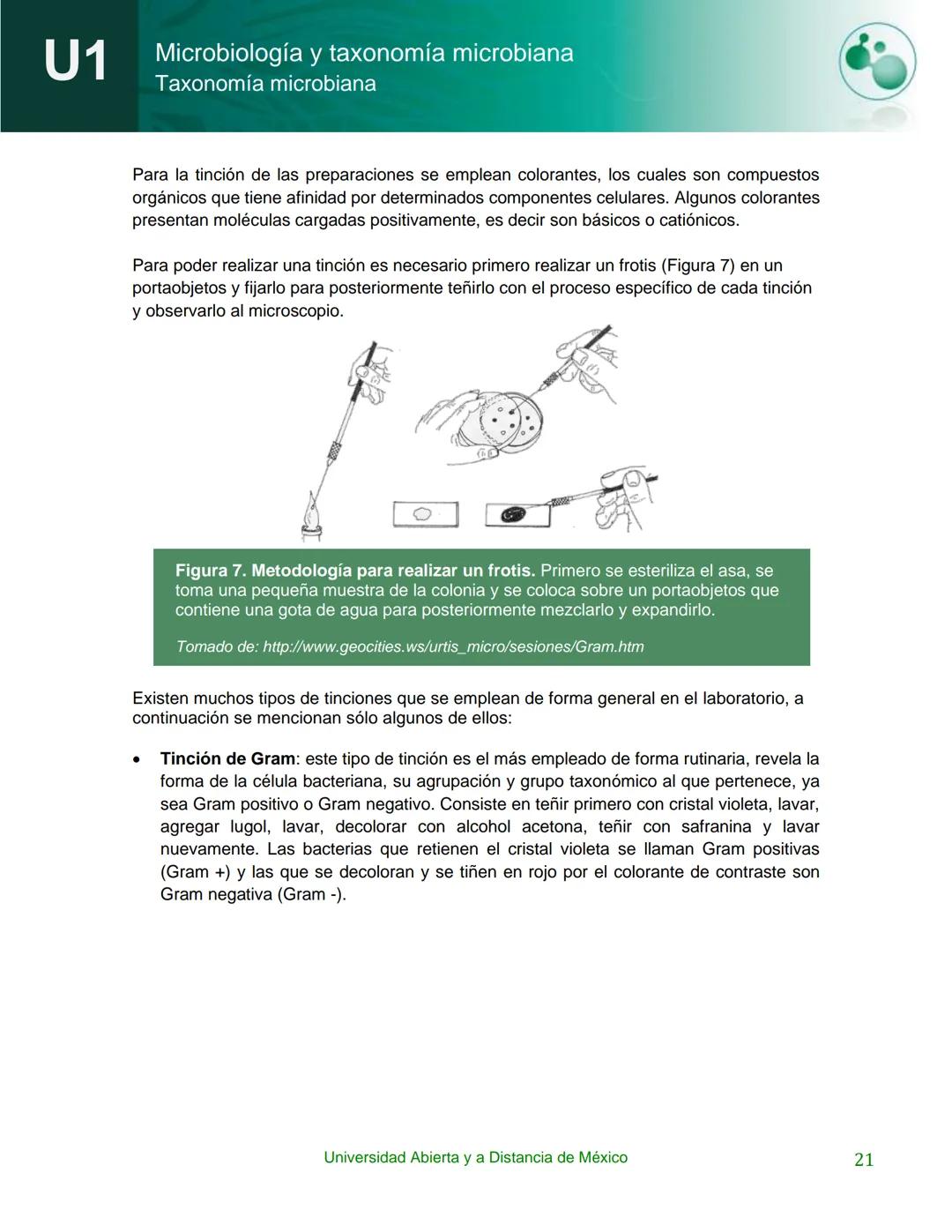 U1

Microbiología y taxonomía microbiana
Taxonomía microbiana

Para la tinción de las preparaciones se emplean colorantes, los cuales son compuestos orgánicos que tiene afinidad por determinados componentes celulares. Algunos colorantes presentan moléculas cargadas positivamente, es decir son básicos o catiónicos.

Para poder realizar una tinción es necesario primero realizar un frotis (Figura 7) en un portaobjetos y fijarlo para posteriormente teñirlo con el proceso específico de cada tinción y observarlo al microscopio.

Figura 7. Metodología para realizar un frotis. Primero se esteriliza el asa, se toma una pequeña muestra de la colonia y se coloca sobre un portaobjetos que contiene una gota de agua para posteriormente mezclarlo y expandirlo.

Tomado de: http://www.geocities.ws/urtis_micro/sesiones/Gram.htm

Existen muchos tipos de tinciones que se emplean de forma general en el laboratorio, a continuación se mencionan sólo algunos de ellos:

• Tinción de Gram: este tipo de tinción es el más empleado de forma rutinaria, revela la forma de la célula bacteriana, su agrupación y grupo taxonómico al que pertenece, ya sea Gram positivo o Gram negativo. Consiste en teñir primero con cristal violeta, lavar, agregar lugol, lavar, decolorar con alcohol acetona, teñir con safranina y lavar nuevamente. Las bacterias que retienen el cristal violeta se llaman Gram positivas (Gram +) y las que se decoloran y se tiñen en rojo por el colorante de contraste son Gram negativa (Gram -).

Universidad Abierta y a Distancia de México

21