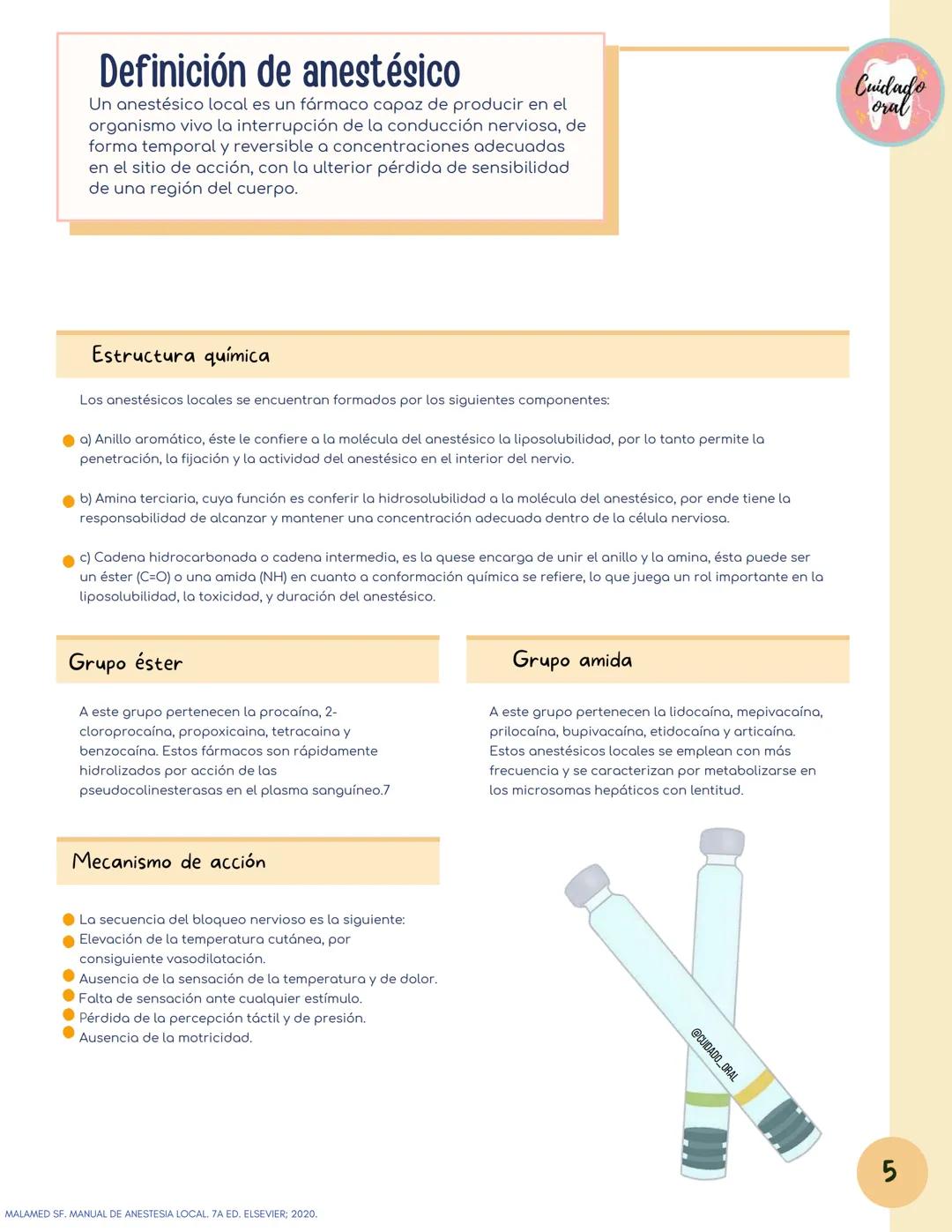 Definición de anestésico

Un anestésico local es un fármaco capaz de producir en el organismo vivo la interrupción de la conducción nerviosa, de forma temporal y reversible a concentraciones adecuadas en el sitio de acción, con la ulterior pérdida de sensibilidad de una región del cuerpo.

Cuidado oral

Estructura química

Los anestésicos locales se encuentran formados por los siguientes componentes:

a) Anillo aromático, éste le confiere a la molécula del anestésico la liposolubilidad, por lo tanto permite la penetración, la fijación y la actividad del anestésico en el interior del nervio.

b) Amina terciaria, cuya función es conferir la hidrosolubilidad a la molécula del anestésico, por ende tiene la responsabilidad de alcanzar y mantener una concentración adecuada dentro de la célula nerviosa.

c) Cadena hidrocarbonada o cadena intermedia, es la quese encarga de unir el anillo y la amina, ésta puede ser un éster (C=O) o una amida (NH) en cuanto a conformación química se refiere, lo que juega un rol importante en la liposolubilidad, la toxicidad, y duración del anestésico.

Grupo éster

A este grupo pertenecen la procaína, 2-cloroprocaína, propoxicaina, tetracaina y benzocaína. Estos fármacos son rápidamente hidrolizados por acción de las pseudocolinesterasas en el plasma sanguíneo.7

Grupo amida

A este grupo pertenecen la lidocaína, mepivacaína, prilocaína, bupivacaína, etidocaína y articaína. Estos anestésicos locales se emplean con más frecuencia y se caracterizan por metabolizarse en los microsomas hepáticos con lentitud.

Mecanismo de acción

La secuencia del bloqueo nervioso es la siguiente:
Elevación de la temperatura cutánea, por consiguiente vasodilatación.
Ausencia de la sensación de la temperatura y de dolor.
Falta de sensación ante cualquier estímulo.
Pérdida de la percepción táctil y de presión.
Ausencia de la motricidad.

@CUIDADO_ORAL

5

MALAMED SF. MANUAL DE ANESTESIA LOCAL. 7A ED. ELSEVIER; 2020.