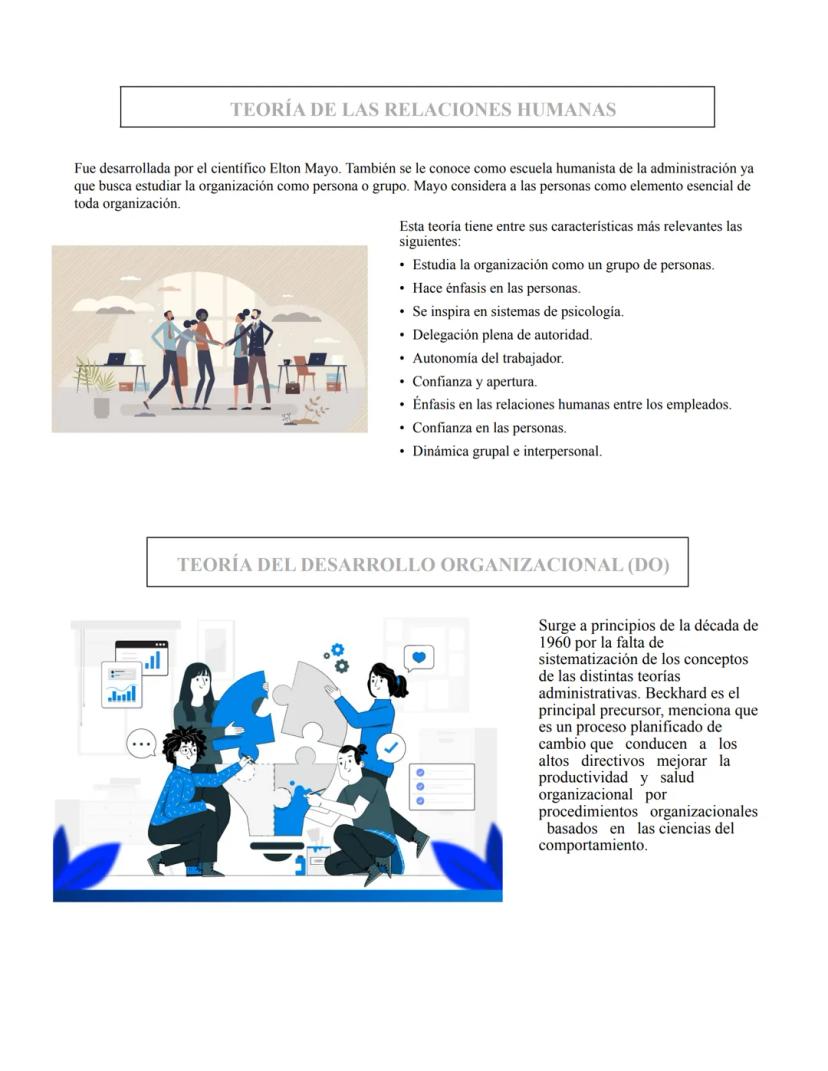 TEORÍA DE LAS RELACIONES HUMANAS

Fue desarrollada por el científico Elton Mayo. También se le conoce como escuela humanista de la administración ya que busca estudiar la organización como persona o grupo. Mayo considera a las personas como elemento esencial de toda organización.

Esta teoría tiene entre sus características más relevantes las siguientes:

• Estudia la organización como un grupo de personas.
• Hace énfasis en las personas.
• Se inspira en sistemas de psicología.
• Delegación plena de autoridad.
• Autonomía del trabajador.
• Confianza y apertura.
• Énfasis en las relaciones humanas entre los empleados.
• Confianza en las personas.
• Dinámica grupal e interpersonal.

TEORÍA DEL DESARROLLO ORGANIZACIONAL (DO)

Surge a principios de la década de 1960 por la falta de sistematización de los conceptos de las distintas teorías administrativas. Beckhard es el principal precursor, menciona que es un proceso planificado de cambio que conducen a los altos directivos mejorar la productividad y salud organizacional por procedimientos organizacionales basados en las ciencias del comportamiento.