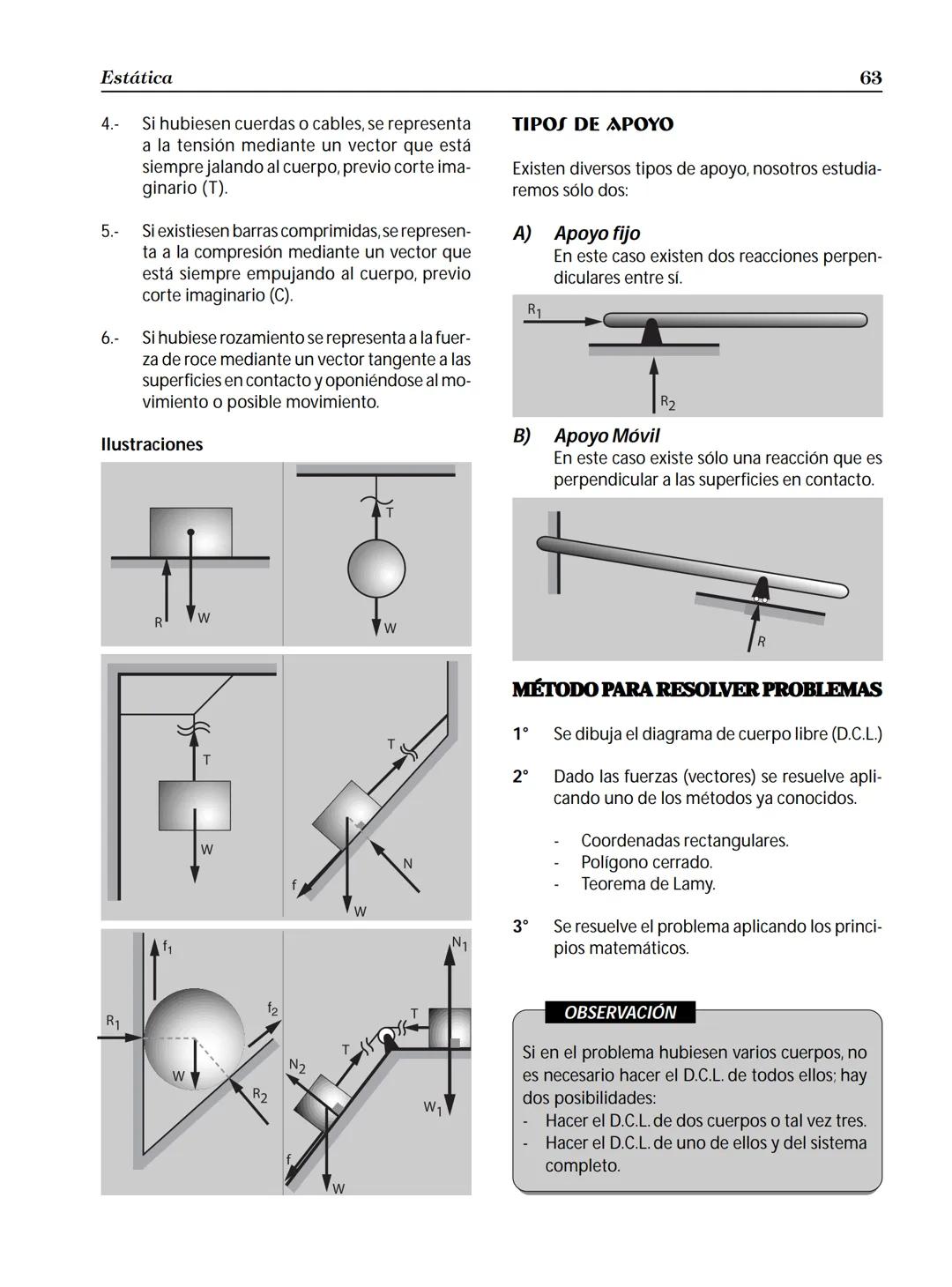 Estática

63

4.- Si hubiesen cuerdas o cables, se representa a la tensión mediante un vector que está siempre jalando al cuerpo, previo corte imaginario (T).

5.- Si existiesen barras comprimidas, se representa a la compresión mediante un vector que está siempre empujando al cuerpo, previo corte imaginario (C).

6.- Si hubiese rozamiento se representa a la fuerza de roce mediante un vector tangente a las superficies en contacto y oponiéndose al movimiento o posible movimiento.

Ilustraciones

R W T W

T W T N f W

$f_1$ $R_1$ $f_2$ W $R_2$ $N_1$ T T $N_2$ $W_1$ f W

TIPOS DE APOYO

Existen diversos tipos de apoyo, nosotros estudiaremos sólo dos:

A) Apoyo fijo
En este caso existen dos reacciones perpendiculares entre sí.

$R_1$ $R_2$

B) Apoyo Móvil
En este caso existe sólo una reacción que es perpendicular a las superficies en contacto.

R

MÉTODO PARA RESOLVER PROBLEMAS

1° Se dibuja el diagrama de cuerpo libre (D.C.L.)

2° Dado las fuerzas (vectores) se resuelve aplicando uno de los métodos ya conocidos.

- Coordenadas rectangulares.
- Polígono cerrado.
- Teorema de Lamy.

3° Se resuelve el problema aplicando los principios matemáticos.

OBSERVACIÓN

Si en el problema hubiesen varios cuerpos, no es necesario hacer el D.C.L. de todos ellos; hay dos posibilidades:
- Hacer el D.C.L. de dos cuerpos o tal vez tres.
- Hacer el D.C.L. de uno de ellos y del sistema completo.