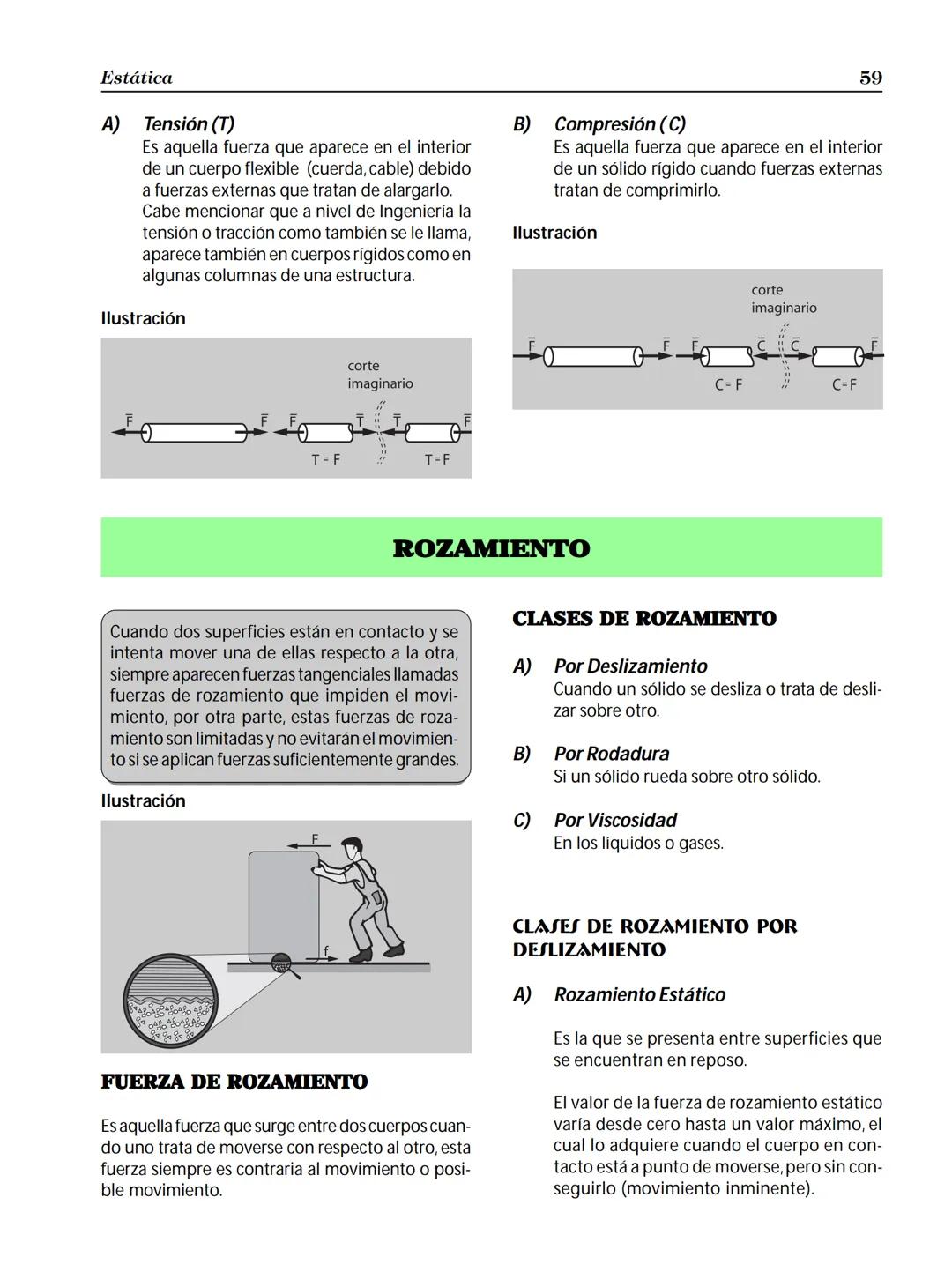 Estática 59

A) Tensión (T)
Es aquella fuerza que aparece en el interior de un cuerpo flexible (cuerda, cable) debido a fuerzas externas que tratan de alargarlo. Cabe mencionar que a nivel de Ingeniería la tensión o tracción como también se le llama, aparece también en cuerpos rígidos como en algunas columnas de una estructura.

Ilustración

corte imaginario
$\overline{F}$ $\overline{F}$ $\overline{F}$ $\overline{T}$ $\overline{T}$ $\overline{F}$
T = F T = F

B) Compresión (C)
Es aquella fuerza que aparece en el interior de un sólido rígido cuando fuerzas externas tratan de comprimirlo.

Ilustración

corte imaginario
$\overline{F}$ $\overline{F}$ $\overline{F}$ $\overline{C}$ $\overline{C}$ $\overline{F}$
C = F C = F

ROZAMIENTO

Cuando dos superficies están en contacto y se intenta mover una de ellas respecto a la otra, siempre aparecen fuerzas tangenciales llamadas fuerzas de rozamiento que impiden el movimiento, por otra parte, estas fuerzas de rozamiento son limitadas y no evitarán el movimiento si se aplican fuerzas suficientemente grandes.

Ilustración

F
f

FUERZA DE ROZAMIENTO

Es aquella fuerza que surge entre dos cuerpos cuando uno trata de moverse con respecto al otro, esta fuerza siempre es contraria al movimiento o posible movimiento.

CLASES DE ROZAMIENTO

A) Por Deslizamiento
Cuando un sólido se desliza o trata de deslizar sobre otro.

B) Por Rodadura
Si un sólido rueda sobre otro sólido.

C) Por Viscosidad
En los líquidos o gases.

CLASES DE ROZAMIENTO POR DESLIZAMIENTO

A) Rozamiento Estático

Es la que se presenta entre superficies que se encuentran en reposo.

El valor de la fuerza de rozamiento estático varía desde cero hasta un valor máximo, el cual lo adquiere cuando el cuerpo en contacto está a punto de moverse, pero sin conseguirlo (movimiento inminente).