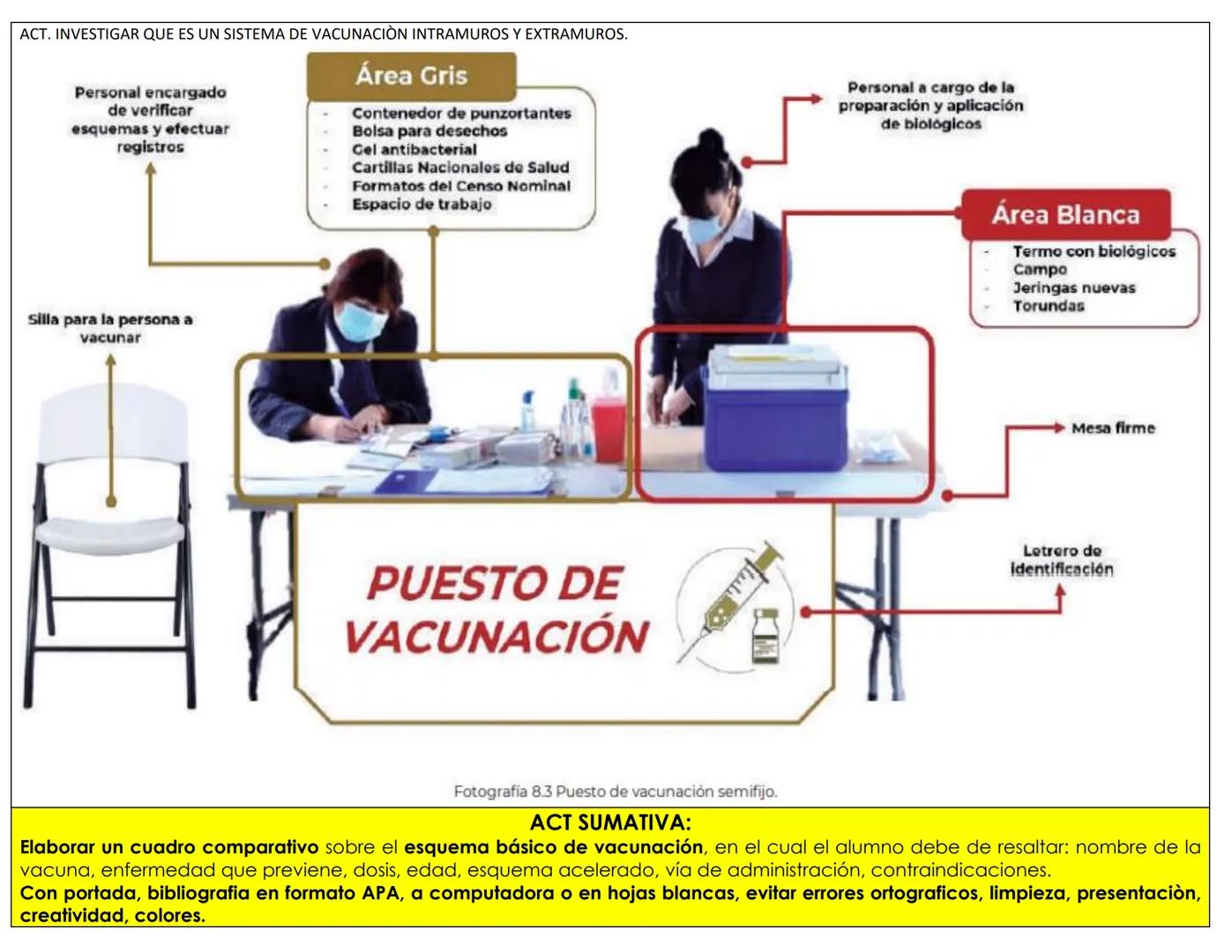 ACT. INVESTIGAR QUE ES UN SISTEMA DE VACUNACIÒN INTRAMUROS Y EXTRAMUROS.

Personal encargado de verificar esquemas y efectuar registros

Área Gris
- Contenedor de punzortantes
- Bolsa para desechos
- Gel antibacterial
- Cartillas Nacionales de Salud
- Formatos del Censo Nominal
- Espacio de trabajo

Personal a cargo de la preparación y aplicación de biológicos

Área Blanca
- Termo con biológicos
- Campo
- Jeringas nuevas
- Torundas

Silla para la persona a vacunar

Mesa firme

Letrero de identificación

PUESTO DE VACUNACIÓN

Fotografía 8.3 Puesto de vacunación semifijo.

ACT SUMATIVA:
Elaborar un cuadro comparativo sobre el esquema básico de vacunación, en el cual el alumno debe de resaltar: nombre de la vacuna, enfermedad que previene, dosis, edad, esquema acelerado, vía de administración, contraindicaciones.
Con portada, bibliografia en formato APA, a computadora o en hojas blancas, evitar errores ortograficos, limpieza, presentaciòn, creatividad, colores.