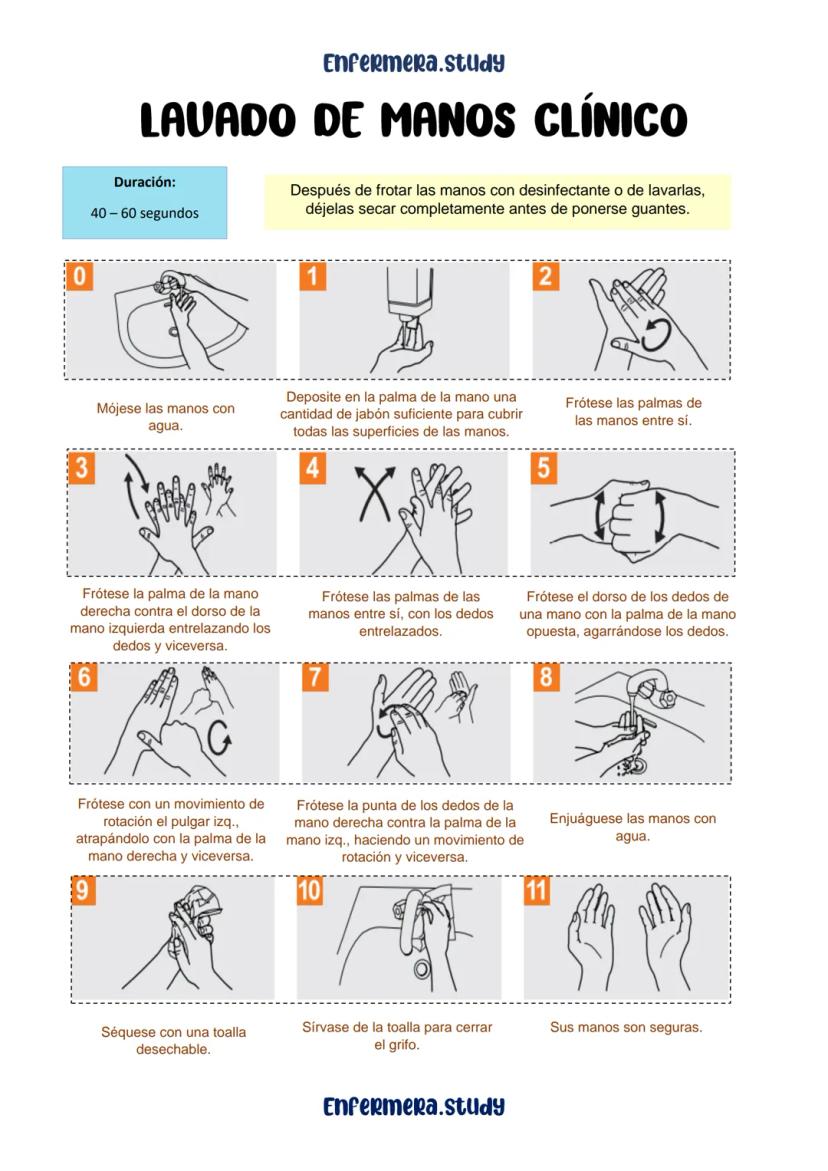 Enfermera.study

LAVADO DE MANOS CLÍNICO

Duración:
40 – 60 segundos

Después de frotar las manos con desinfectante o de lavarlas, déjelas secar completamente antes de ponerse guantes.

0
Mójese las manos con agua.

1
Deposite en la palma de la mano una cantidad de jabón suficiente para cubrir todas las superficies de las manos.

2
Frótese las palmas de las manos entre sí.

3
Frótese la palma de la mano derecha contra el dorso de la mano izquierda entrelazando los dedos y viceversa.

4
Frótese las palmas de las manos entre sí, con los dedos entrelazados.

5
Frótese el dorso de los dedos de una mano con la palma de la mano opuesta, agarrándose los dedos.

6
Frótese con un movimiento de rotación el pulgar izq., atrapándolo con la palma de la mano derecha y viceversa.

7
Frótese la punta de los dedos de la mano derecha contra la palma de la mano izq., haciendo un movimiento de rotación y viceversa.

8
Enjuáguese las manos con agua.

9
Séquese con una toalla desechable.

10
Sírvase de la toalla para cerrar el grifo.

11
Sus manos son seguras.

Enfermera.study