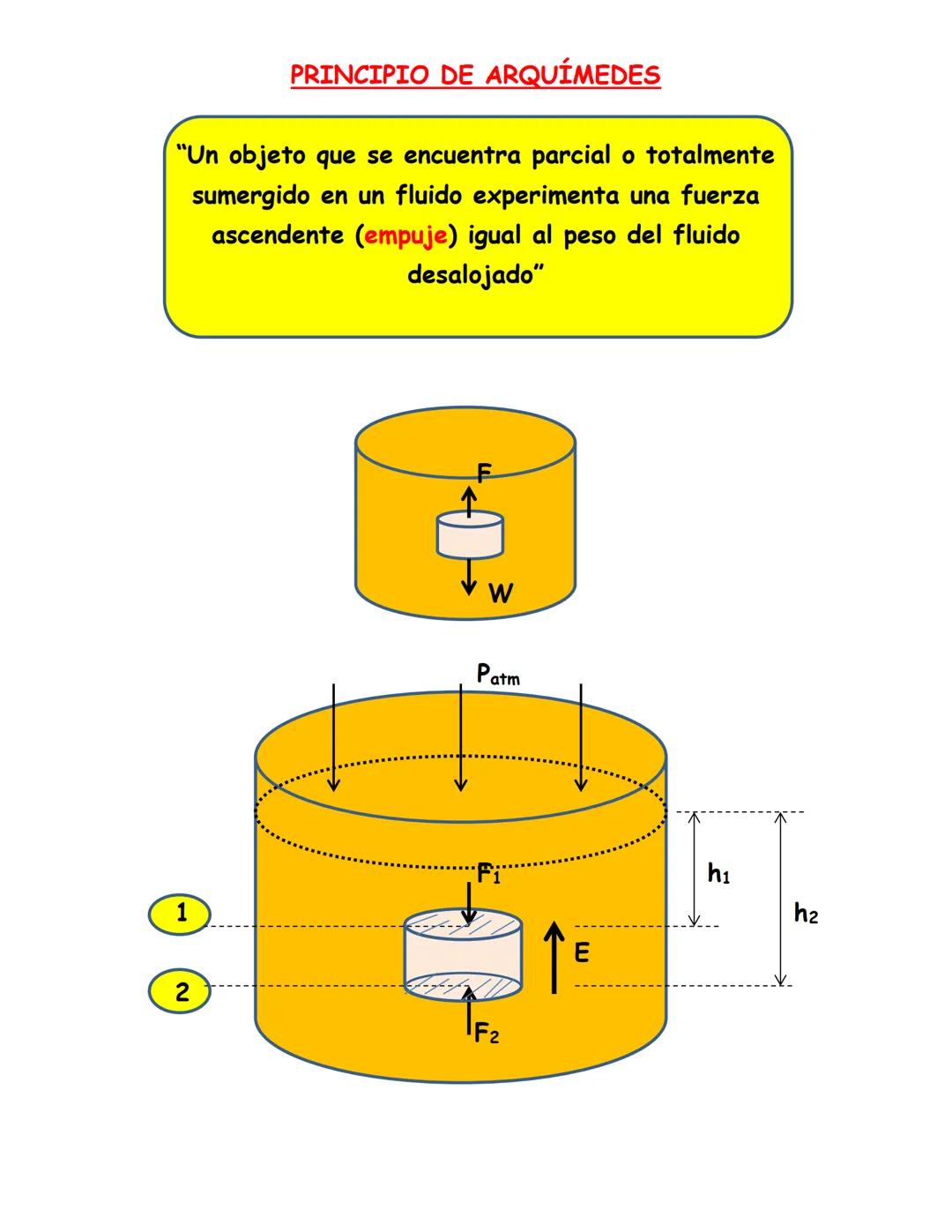 PRINCIPIO DE ARQUÍMEDES

"Un objeto que se encuentra parcial o totalmente sumergido en un fluido experimenta una fuerza ascendente (empuje) igual al peso del fluido desalojado"

F

W

$P_{atm}$

$F_1$

$h_1$

$h_2$

1

E

2

$F_2$