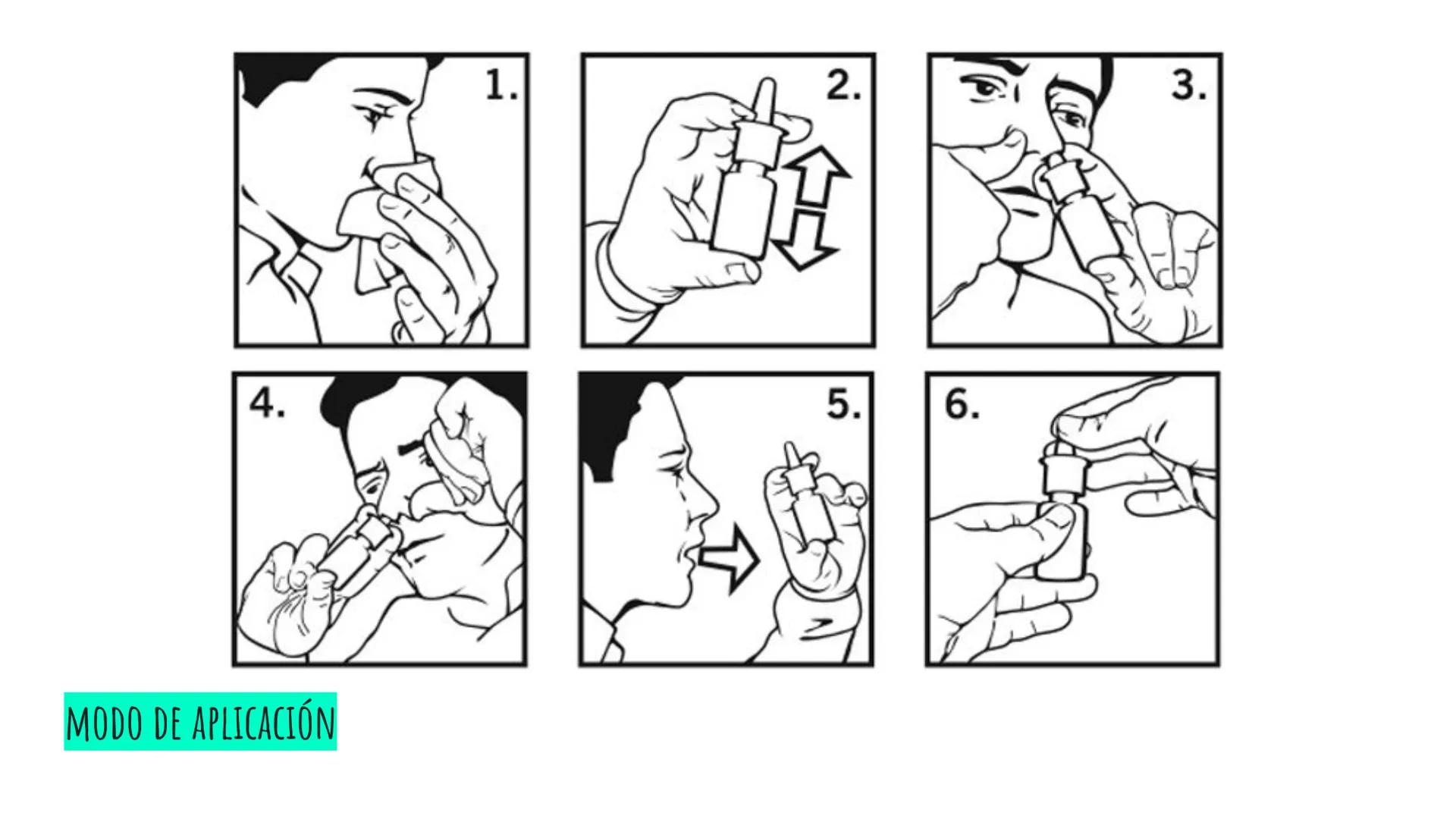 1.

2.

3.

4.

5.

6.

MODO DE APLICACIÓN