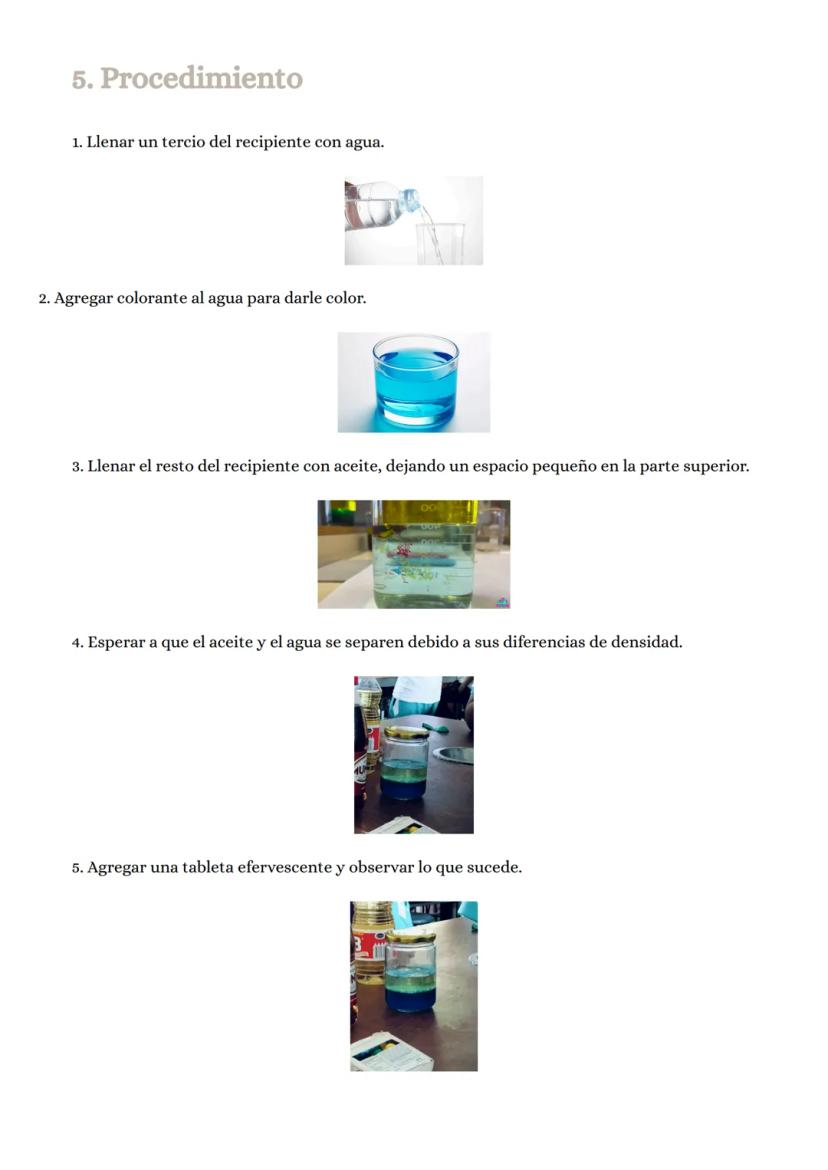 5. Procedimiento

1. Llenar un tercio del recipiente con agua.

2. Agregar colorante al agua para darle color.

3. Llenar el resto del recipiente con aceite, dejando un espacio pequeño en la parte superior.

4. Esperar a que el aceite y el agua se separen debido a sus diferencias de densidad.

5. Agregar una tableta efervescente y observar lo que sucede.