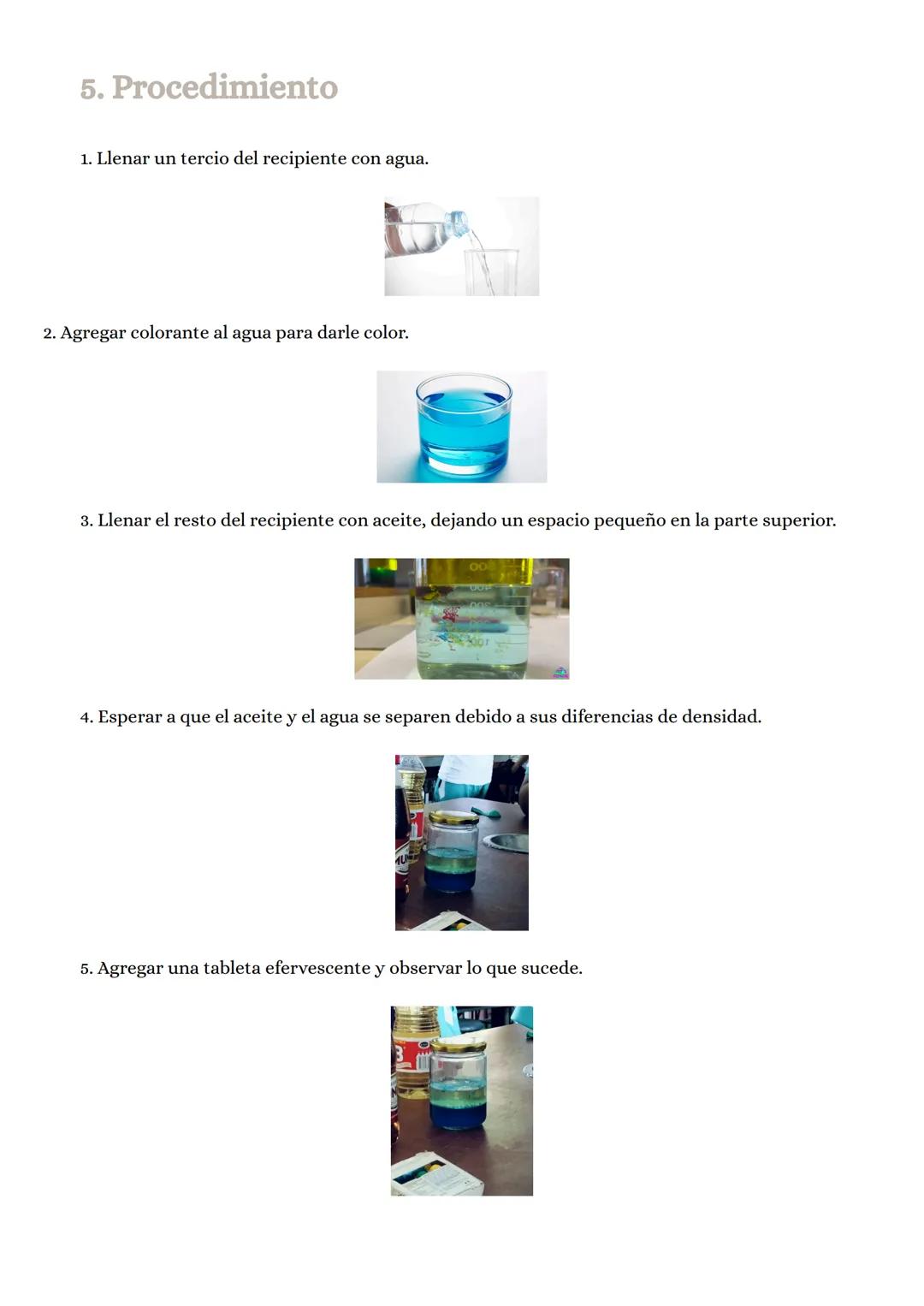 5. Procedimiento

1. Llenar un tercio del recipiente con agua.

2. Agregar colorante al agua para darle color.

3. Llenar el resto del recipiente con aceite, dejando un espacio pequeño en la parte superior.

4. Esperar a que el aceite y el agua se separen debido a sus diferencias de densidad.

5. Agregar una tableta efervescente y observar lo que sucede.