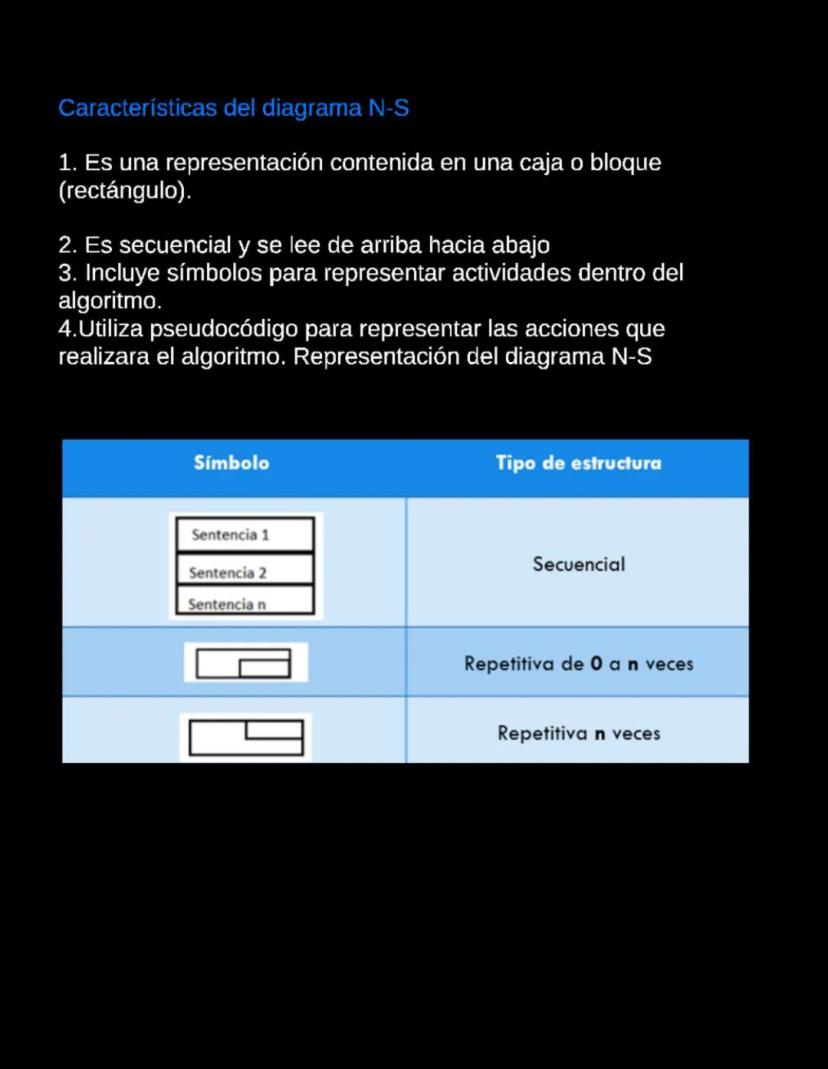 Características del diagrama N-S

1. Es una representación contenida en una caja o bloque (rectángulo).

2. Es secuencial y se lee de arriba hacia abajo
3. Incluye símbolos para representar actividades dentro del algoritmo.
4.Utiliza pseudocódigo para representar las acciones que realizara el algoritmo. Representación del diagrama N-S

| Símbolo | Tipo de estructura |
|---|---|
| Sentencia 1 Sentencia 2 Sentencia n | Secuencial |
| | Repetitiva de **0** a **n** veces |
| | Repetitiva **n** veces |