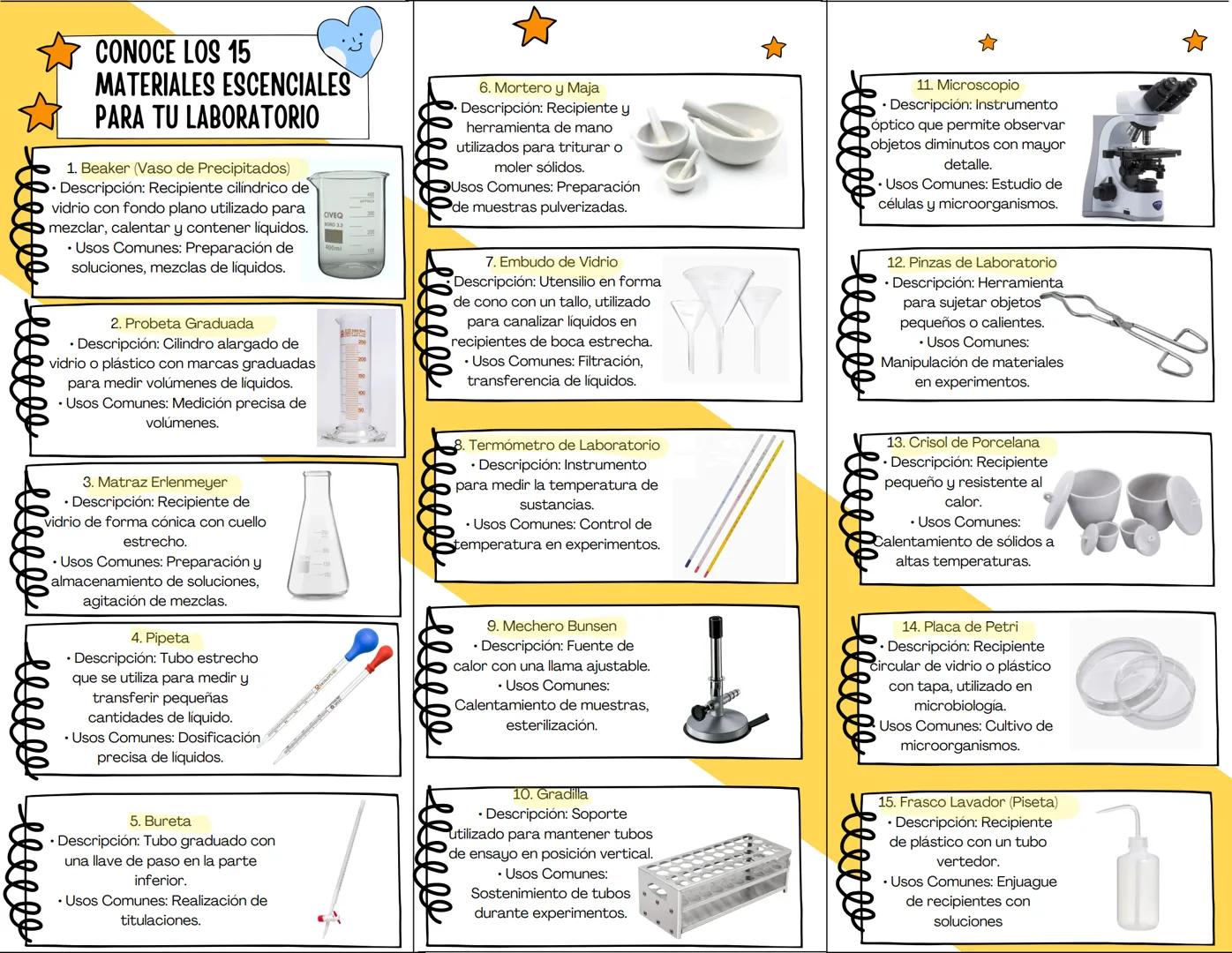 CONOCE LOS 15 MATERIALES ESCENCIALES PARA TU LABORATORIO

1. Beaker (Vaso de Precipitados)
• Descripción: Recipiente cilíndrico de vidrio con fondo plano utilizado para mezclar, calentar y contener líquidos.
• Usos Comunes: Preparación de soluciones, mezclas de líquidos.

CIVEQ
BORO 3.3
400ml

2. Probeta Graduada
• Descripción: Cilindro alargado de vidrio o plástico con marcas graduadas para medir volúmenes de líquidos.
• Usos Comunes: Medición precisa de volúmenes.

3. Matraz Erlenmeyer
• Descripción: Recipiente de vidrio de forma cónica con cuello estrecho.
• Usos Comunes: Preparación y almacenamiento de soluciones, agitación de mezclas.

4. Pipeta
• Descripción: Tubo estrecho que se utiliza para medir y transferir pequeñas cantidades de líquido.
• Usos Comunes: Dosificación precisa de líquidos.

5. Bureta
• Descripción: Tubo graduado con una llave de paso en la parte inferior.
• Usos Comunes: Realización de titulaciones.

6. Mortero y Maja
• Descripción: Recipiente y herramienta de mano utilizados para triturar o moler sólidos.
• Usos Comunes: Preparación de muestras pulverizadas.

7. Embudo de Vidrio
• Descripción: Utensilio en forma de cono con un tallo, utilizado para canalizar líquidos en recipientes de boca estrecha.
• Usos Comunes: Filtración, transferencia de líquidos.

8. Termómetro de Laboratorio
• Descripción: Instrumento para medir la temperatura de sustancias.
• Usos Comunes: Control de temperatura en experimentos.

9. Mechero Bunsen
• Descripción: Fuente de calor con una llama ajustable.
• Usos Comunes: Calentamiento de muestras, esterilización.

10. Gradilla
• Descripción: Soporte utilizado para mantener tubos de ensayo en posición vertical.
• Usos Comunes: Sostenimiento de tubos durante experimentos.

11. Microscopio
• Descripción: Instrumento óptico que permite observar objetos diminutos con mayor detalle.
• Usos Comunes: Estudio de células y microorganismos.

12. Pinzas de Laboratorio
• Descripción: Herramienta para sujetar objetos pequeños o calientes.
• Usos Comunes: Manipulación de materiales en experimentos.

13. Crisol de Porcelana
• Descripción: Recipiente pequeño y resistente al calor.
• Usos Comunes: Calentamiento de sólidos a altas temperaturas.

14. Placa de Petri
• Descripción: Recipiente circular de vidrio o plástico con tapa, utilizado en microbiología.
• Usos Comunes: Cultivo de microorganismos.

15. Frasco Lavador (Piseta)
• Descripción: Recipiente de plástico con un tubo vertedor.
• Usos Comunes: Enjuague de recipientes con soluciones