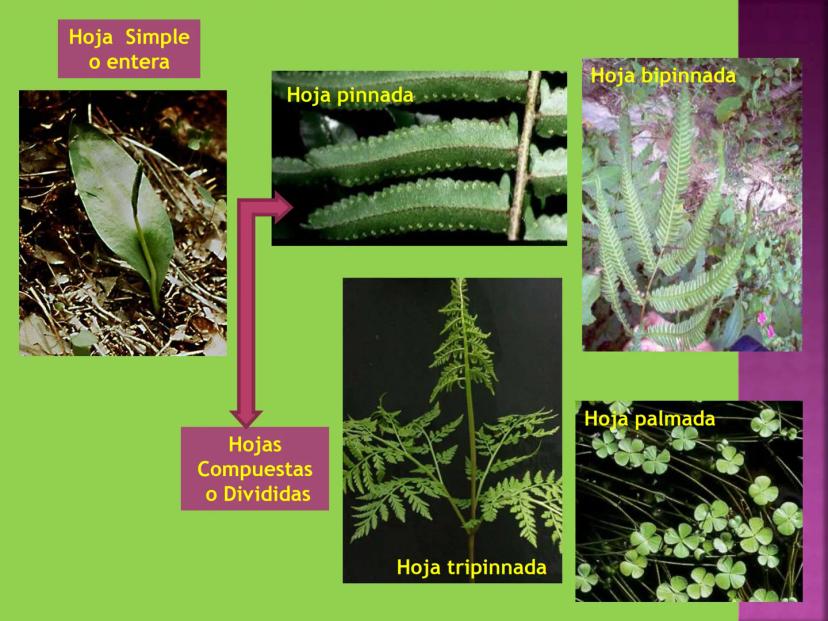 Hoja Simple o entera

Hoja pinnada

Hoja bipinnada

Hojas Compuestas o Divididas

Hoja tripinnada

Hoja palmada