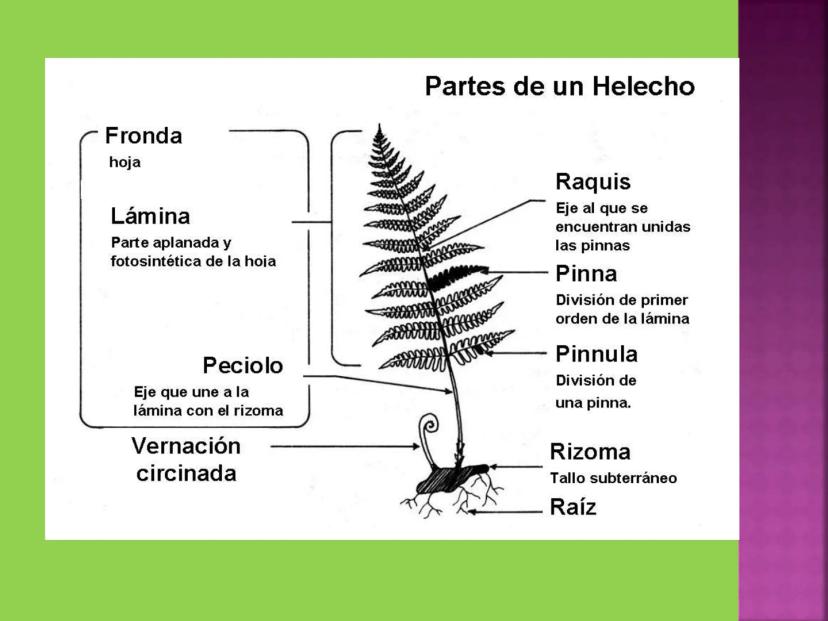 Partes de un Helecho

Fronda
hoja

Lámina
Parte aplanada y fotosintética de la hoja

Peciolo
Eje que une a la lámina con el rizoma

Vernación circinada

Raquis
Eje al que se encuentran unidas las pinnas

Pinna
División de primer orden de la lámina

Pinnula
División de una pinna.

Rizoma
Tallo subterráneo

Raíz